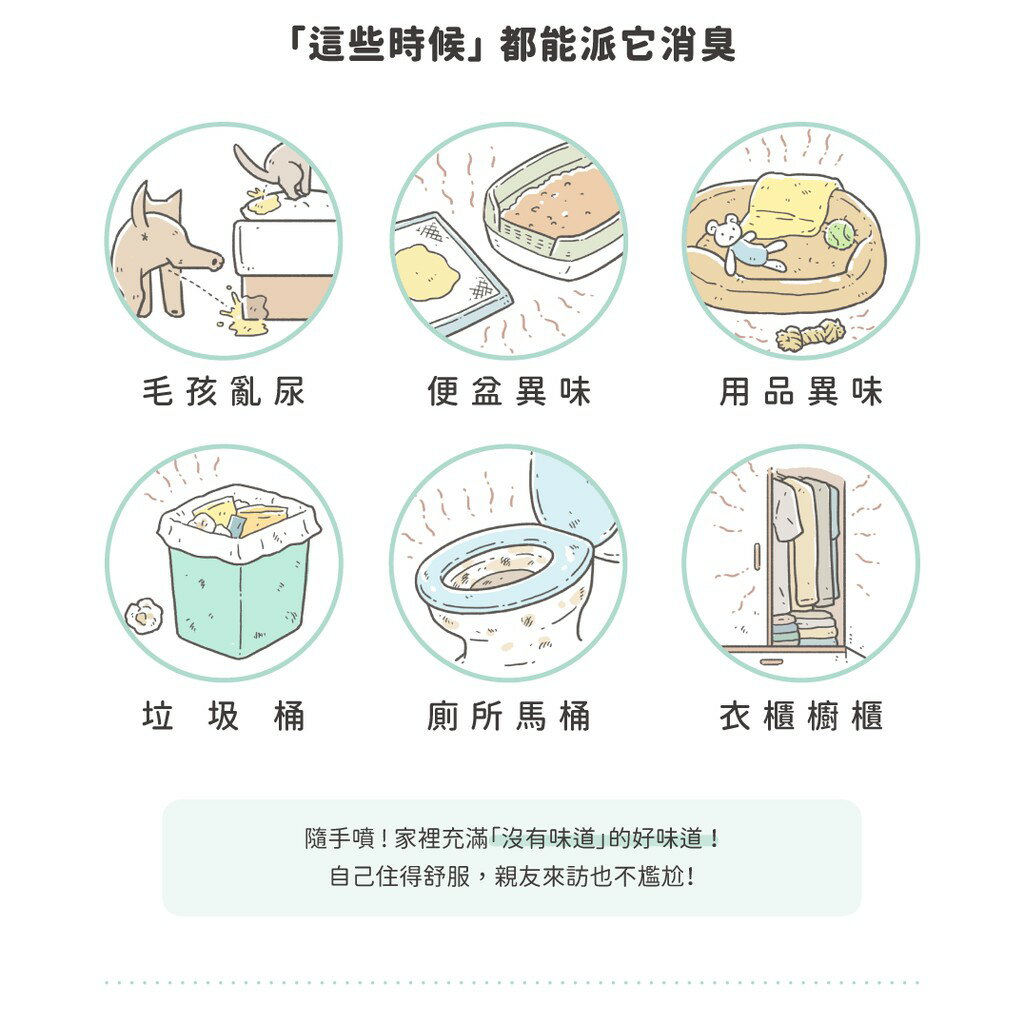 「這些時候」都能派它消臭

毛孩亂尿

便盆異味

用品異味

垃圾桶

廁所馬桶

衣櫃櫥櫃

隨手噴！家裡充滿「沒有味道」的好味道！
自己住得舒服，親友來訪也不尷尬！