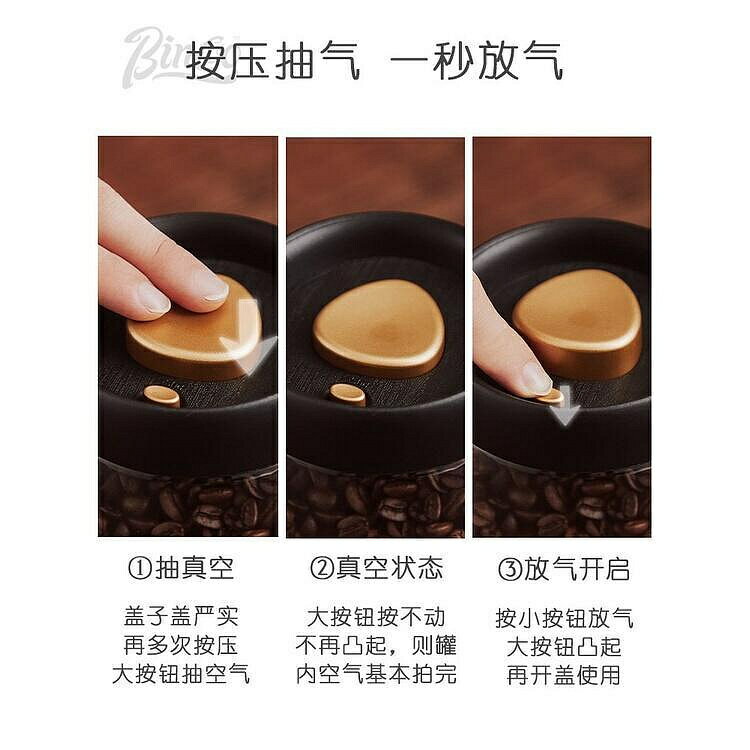 Bincoo

按压抽气 一秒放气

①抽真空

盖子盖严实
再多次按压
大按钮抽空气

②真空状态

大按钮按不动
不再凸起，则罐
内空气基本拍完

③放气开启

按小按钮放气
大按钮凸起
再开盖使用