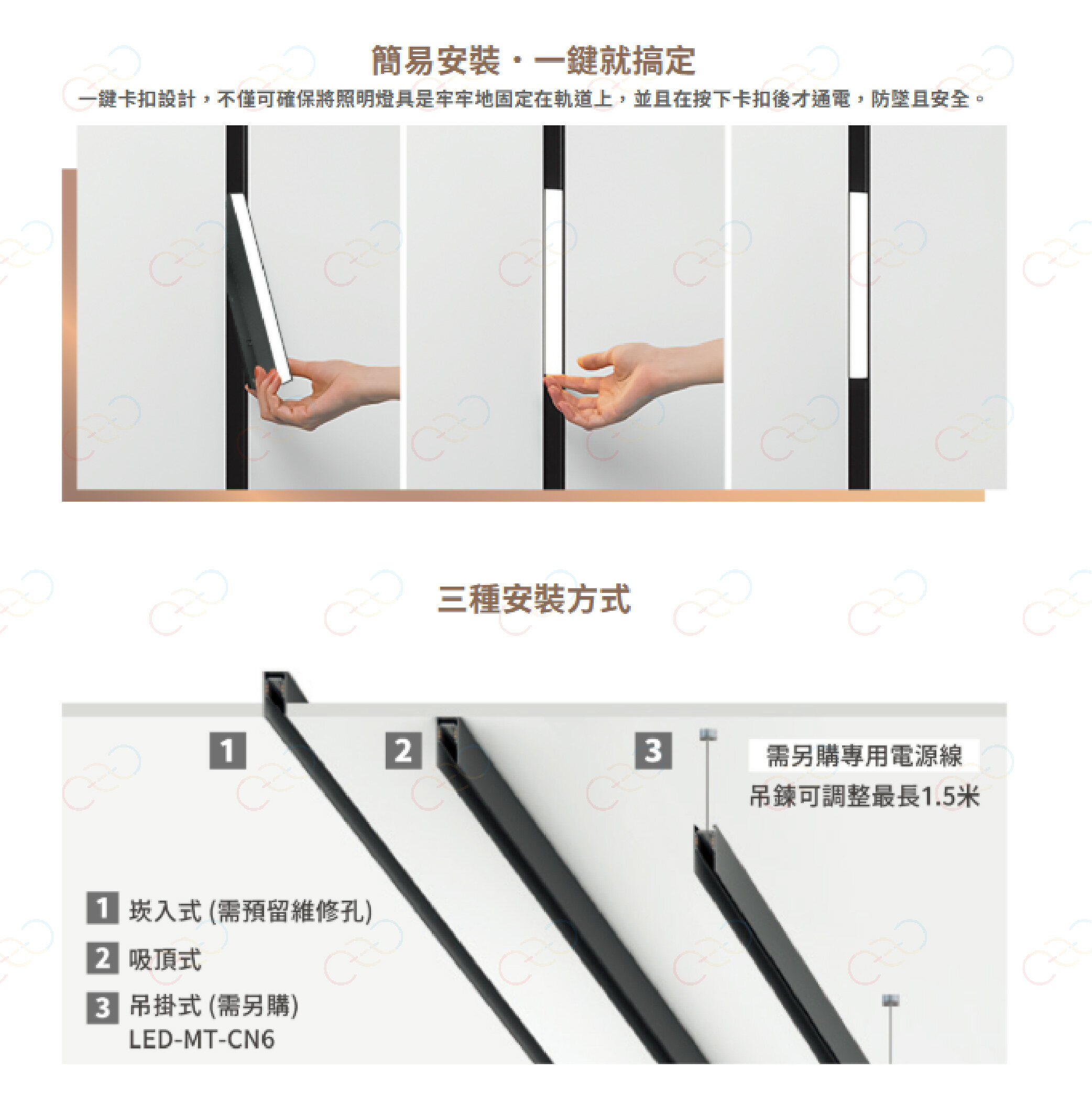 簡易安裝・一鍵就搞定

一鍵卡扣設計，不僅可確保將照明燈具是牢牢地固定在軌道上，並且在按下卡扣後才通電，防墜且安全。

三種安裝方式

1

2

3

需另購專用電源線

吊鍊可調整最長1.5米

1 崁入式 (需預留維修孔)

2 吸頂式

3 吊掛式 (需另購) LED-MT-CN6