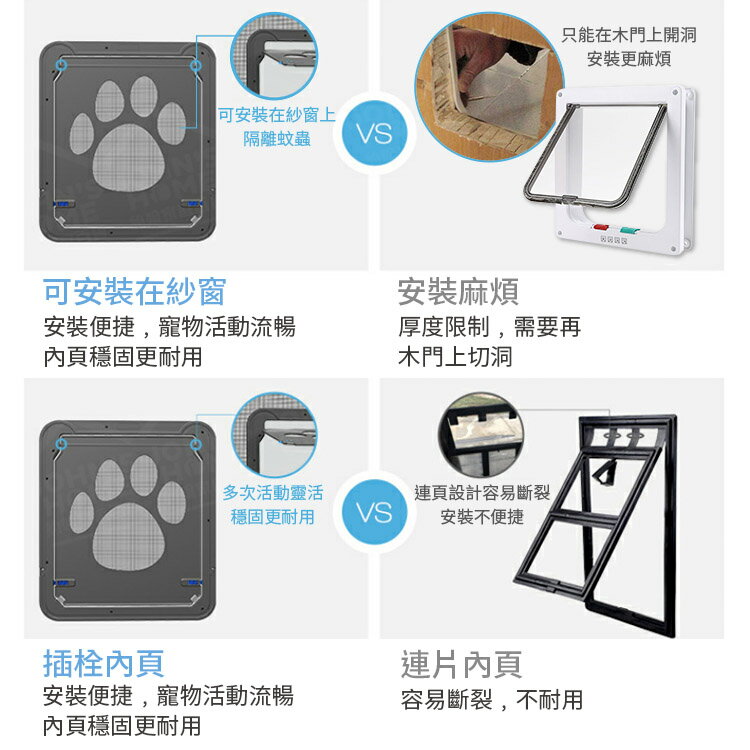 可安裝在紗窗上
隔離蚊蟲

VS

只能在木門上開洞
安裝更麻煩

可安裝在紗窗
安裝便捷，寵物活動流暢
內頁穩固更耐用

安裝麻煩
厚度限制，需要再
木門上切洞

多次活動靈活
穩固更耐用

VS

連頁設計容易斷裂
安裝不便捷

插栓內頁
安裝便捷，寵物活動流暢
內頁穩固更耐用

連片內頁
容易斷裂，不耐用