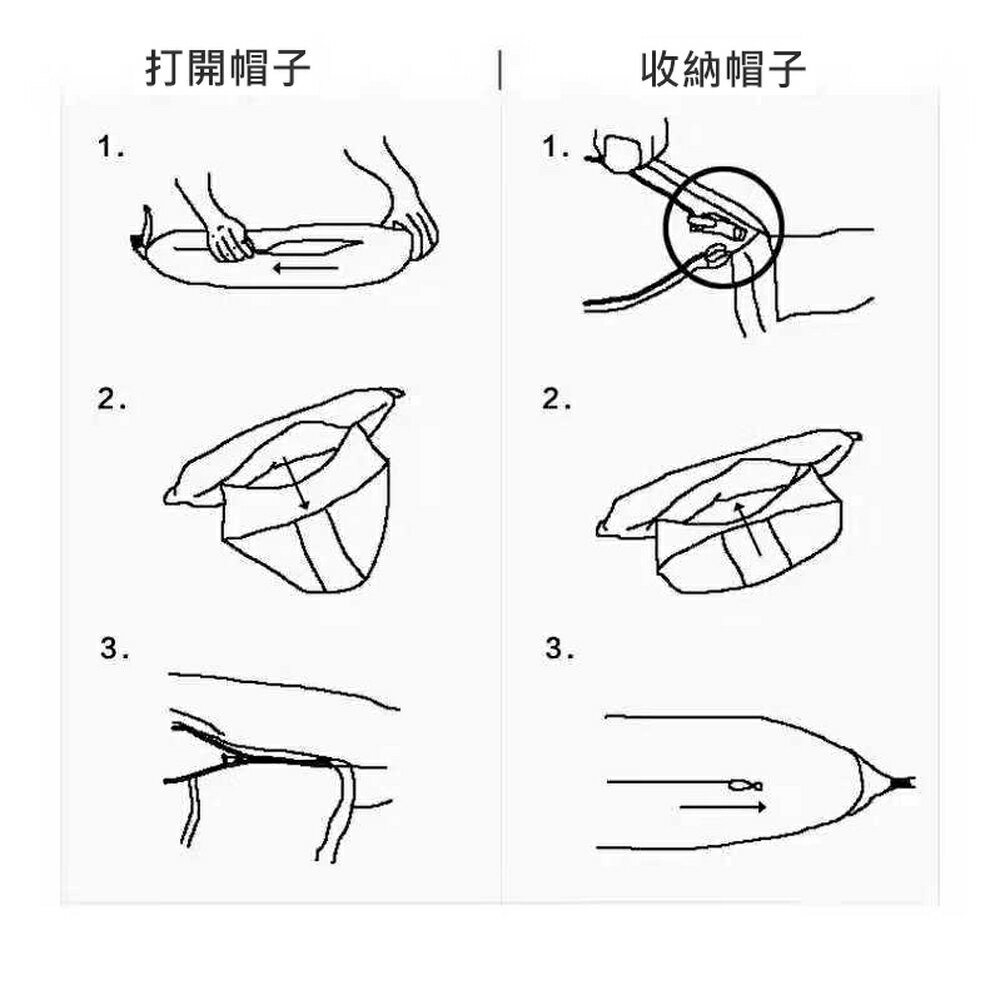 打開帽子

1.

2.

3.

收納帽子

1.

2.

3.