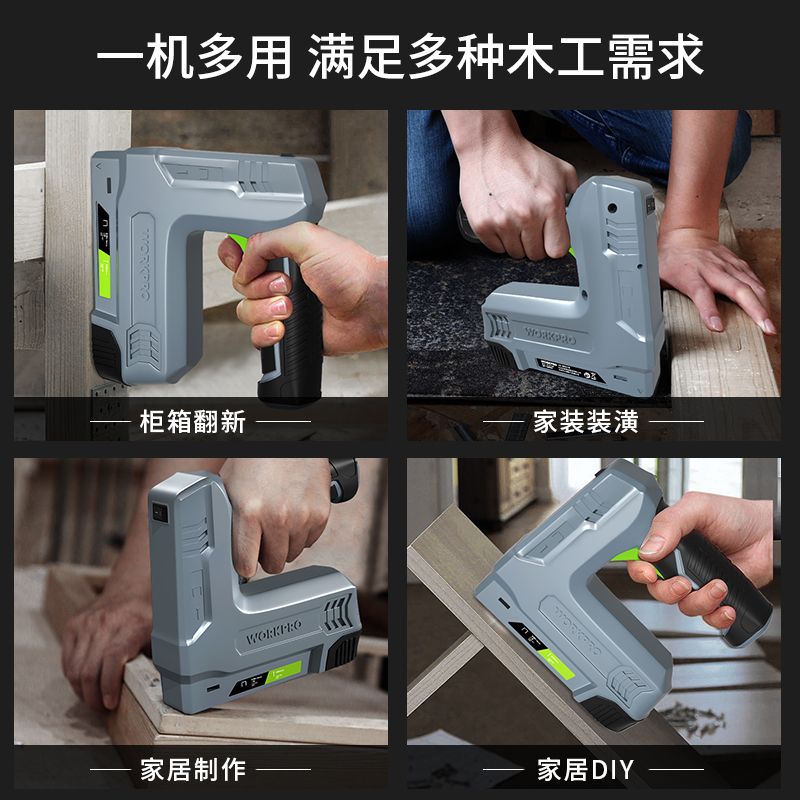 一机多用 满足多种木工需求

WORKPRO

柜箱翻新

WORKPRO

家装装潢

WORKPRO

家居制作

WORKPRO

家居DIY