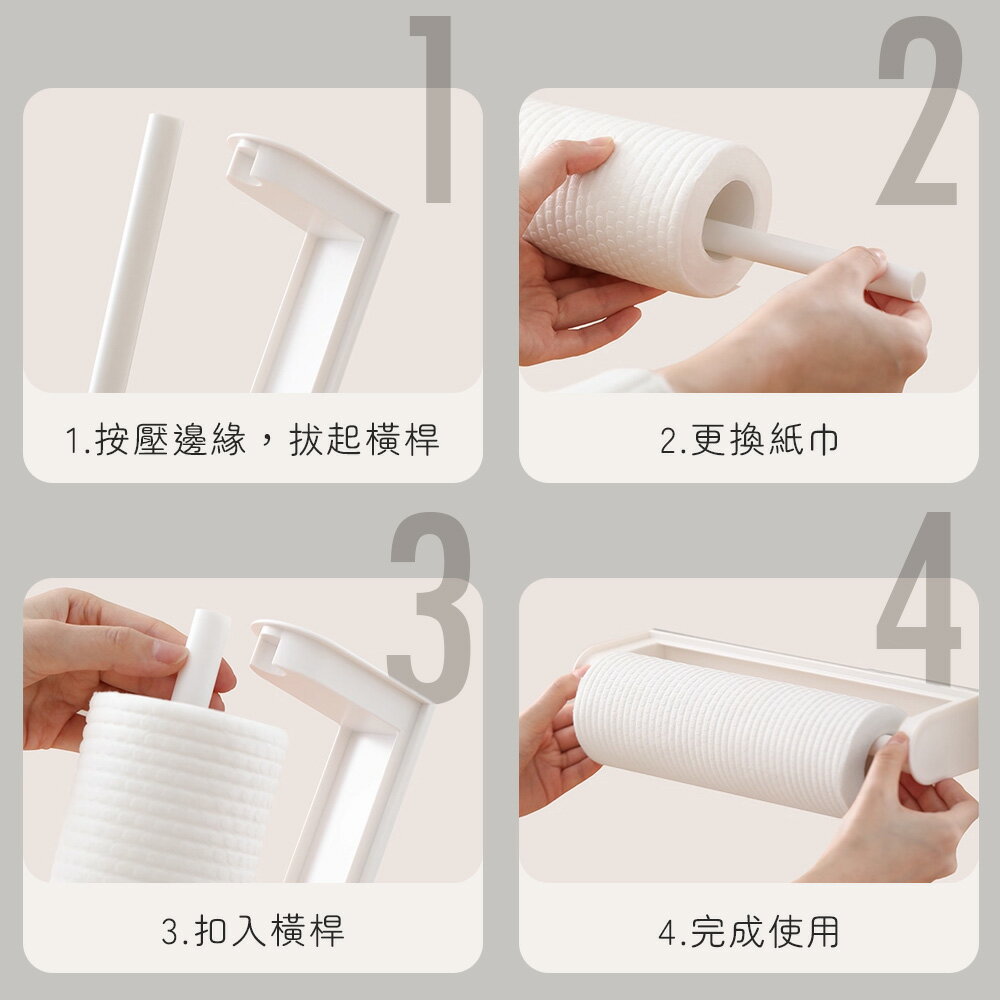 1

1.按壓邊緣，拔起橫桿

2

2.更換紙巾

3

3.扣入橫桿

4

4.完成使用