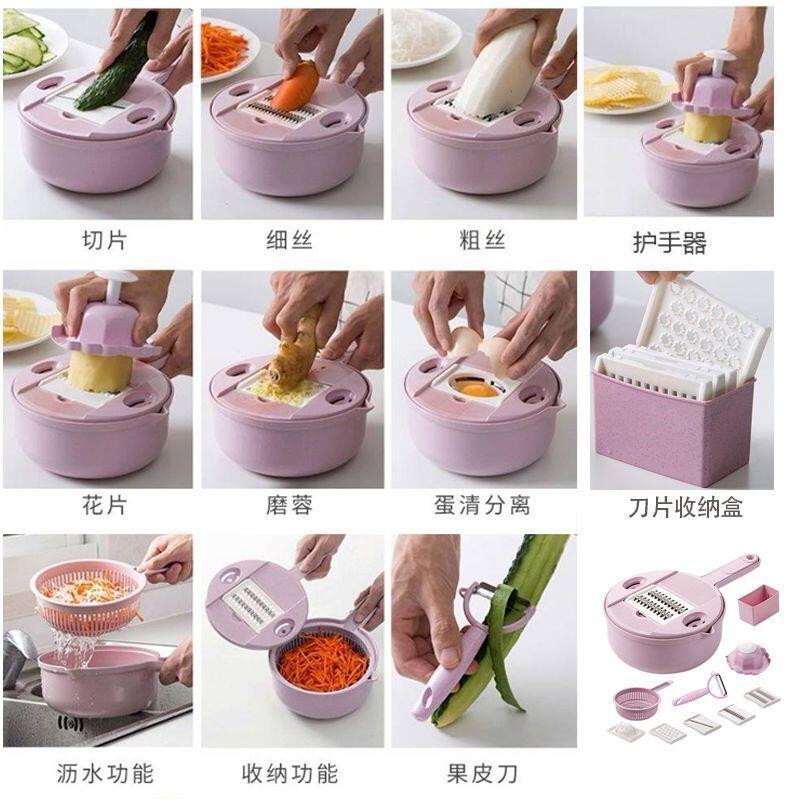 切片

细丝

粗丝

护手器

花片

磨蓉

蛋清分离

刀片收纳盒

沥水功能

收纳功能

果皮刀