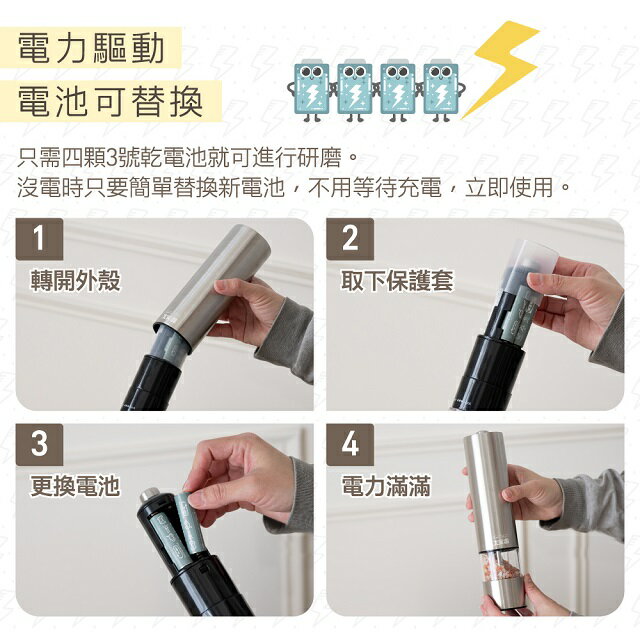 電力驅動
電池可替換

只需四顆3號乾電池就可進行研磨。
沒電時只要簡單替換新電池，不用等待充電，立即使用。

1
轉開外殼

2
取下保護套

3
更換電池

4
電力滿滿