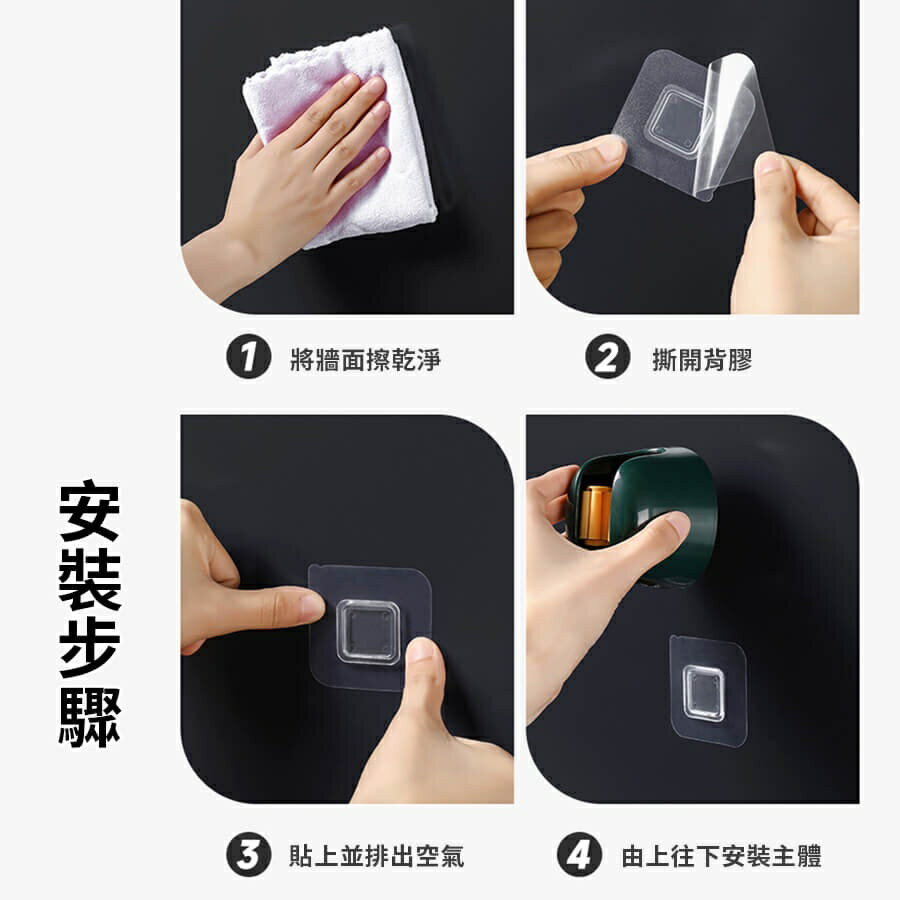 安裝步驟

1 將牆面擦乾淨

2 撕開背膠

3 貼上並排出空氣

4 由上往下安裝主體