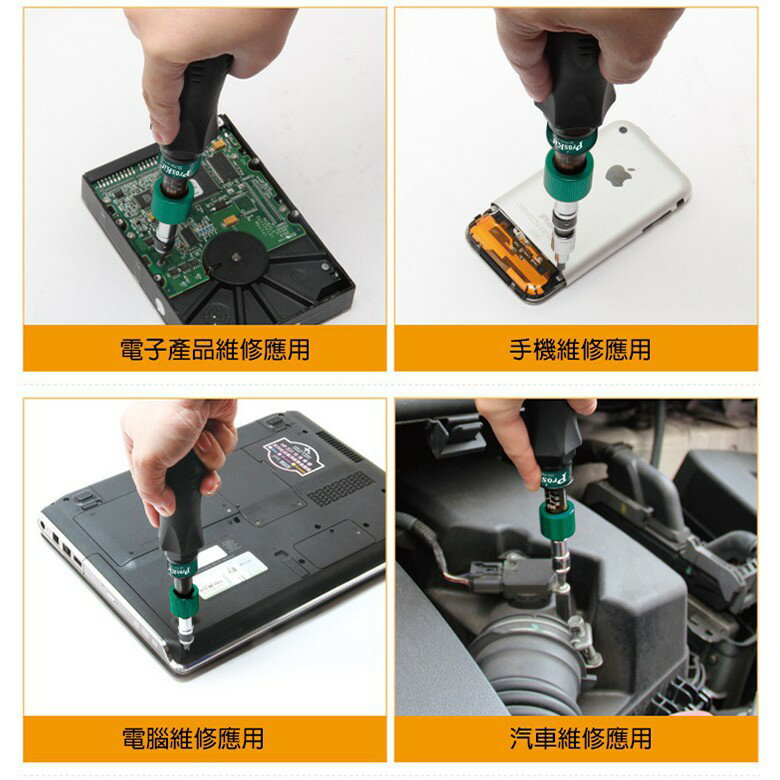 Pro'sKit

電子產品維修應用

Pro'sKit

手機維修應用

Pro'sKit

電腦維修應用

Pro'sKit

汽車維修應用