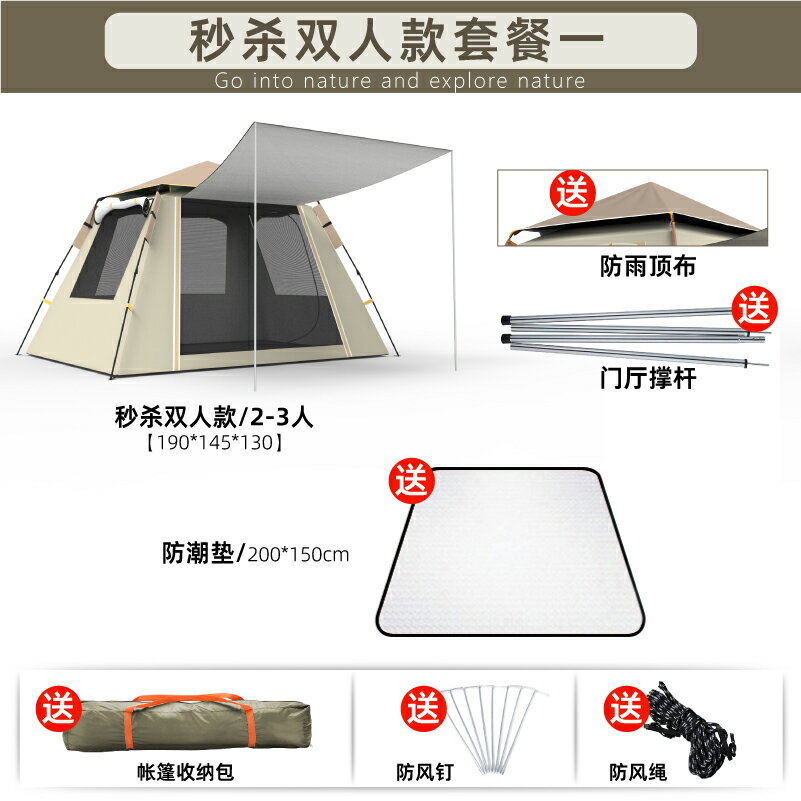 秒杀双人款套餐一

Go into nature and explore nature

送

防雨顶布

送

门厅撑杆

秒杀双人款/2-3人

【190*145*130】

送

防潮垫/200*150cm

送

帐篷收纳包

送

防风钉

送

防风绳