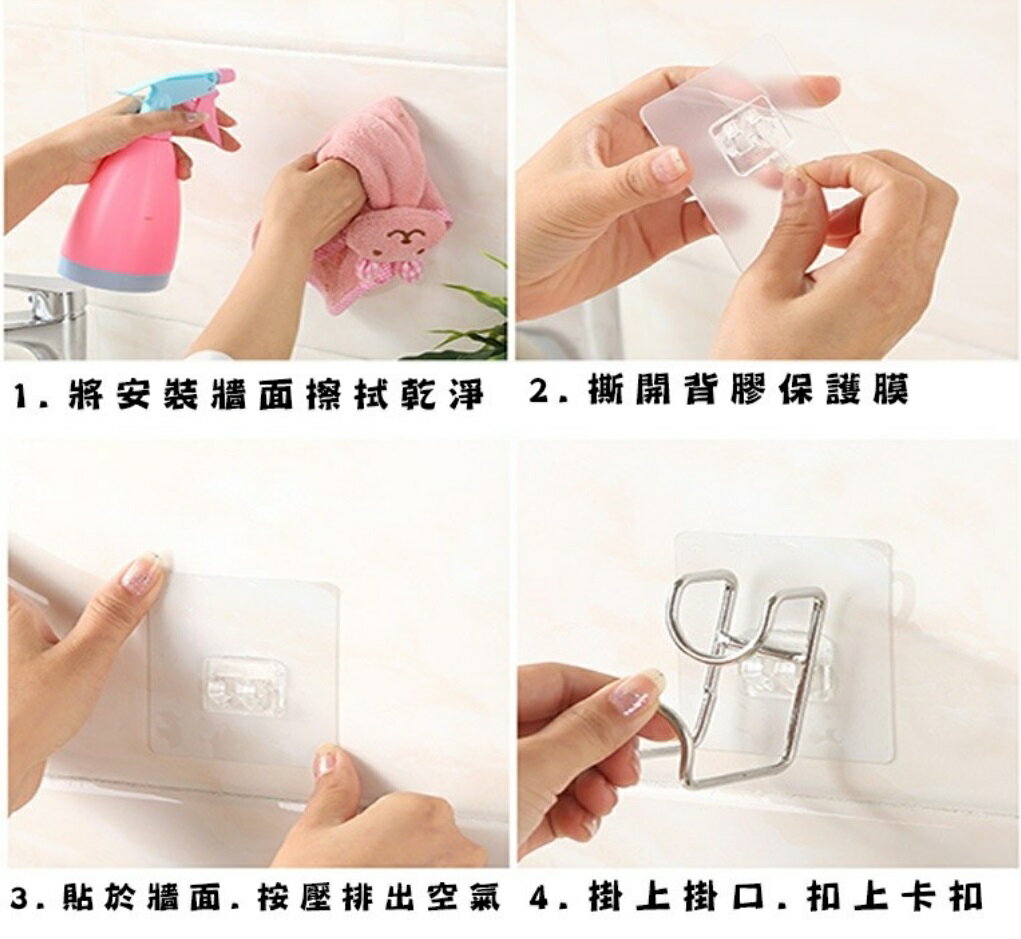 1. 將安裝牆面擦拭乾淨

2. 撕開背膠保護膜

3. 貼於牆面. 按壓排出空氣

4. 掛上掛口. 扣上卡扣