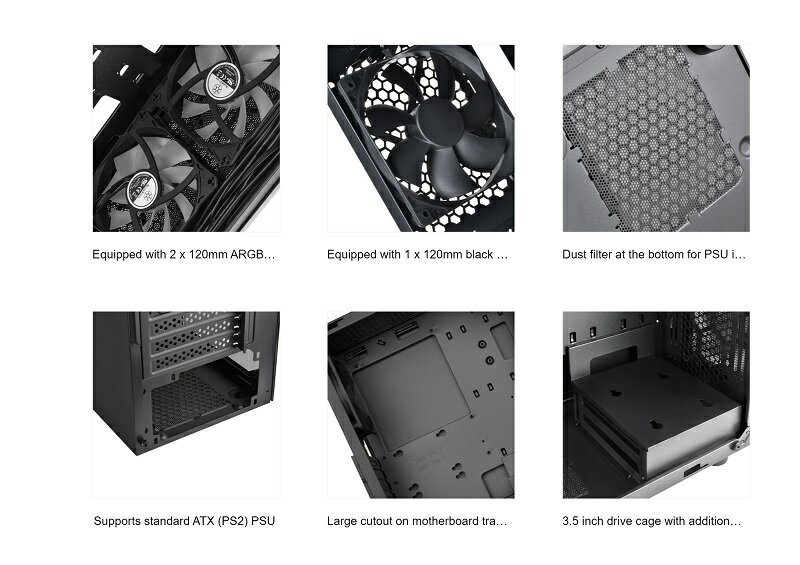 Equipped with 2 x 120mm ARGB...

Equipped with 1 x 120mm black ...

Dust filter at the bottom for PSU i...

Supports standard ATX (PS2) PSU

Large cutout on motherboard tra...

3.5 inch drive cage with addition...