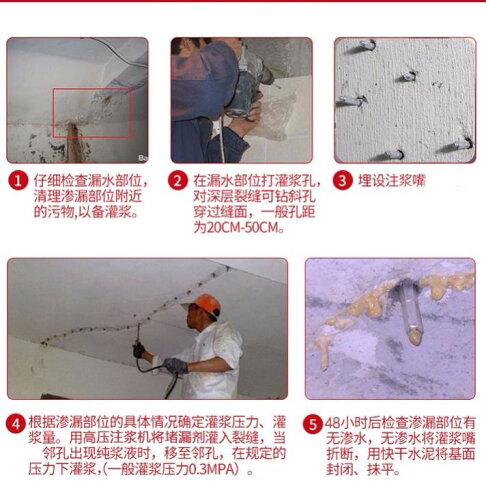 Ba

1 仔细检查漏水部位，清理渗漏部位附近的污物,以备灌浆。

2 在漏水部位打灌浆孔，对深层裂缝可钻斜孔穿过缝面，一般孔距为20CM-50CM。

3 埋设注浆嘴

4 根据渗漏部位的具体情况确定灌浆压力、灌浆量。用高压注浆机将堵漏剂灌入裂缝，当邻孔出现纯浆液时，移至邻孔，在规定的压力下灌浆,(一般灌浆压力0.3MPA）。

5 48小时后检查渗漏部位有无渗水，无渗水将灌浆嘴折断，用快干水泥将基面封闭、抹平。