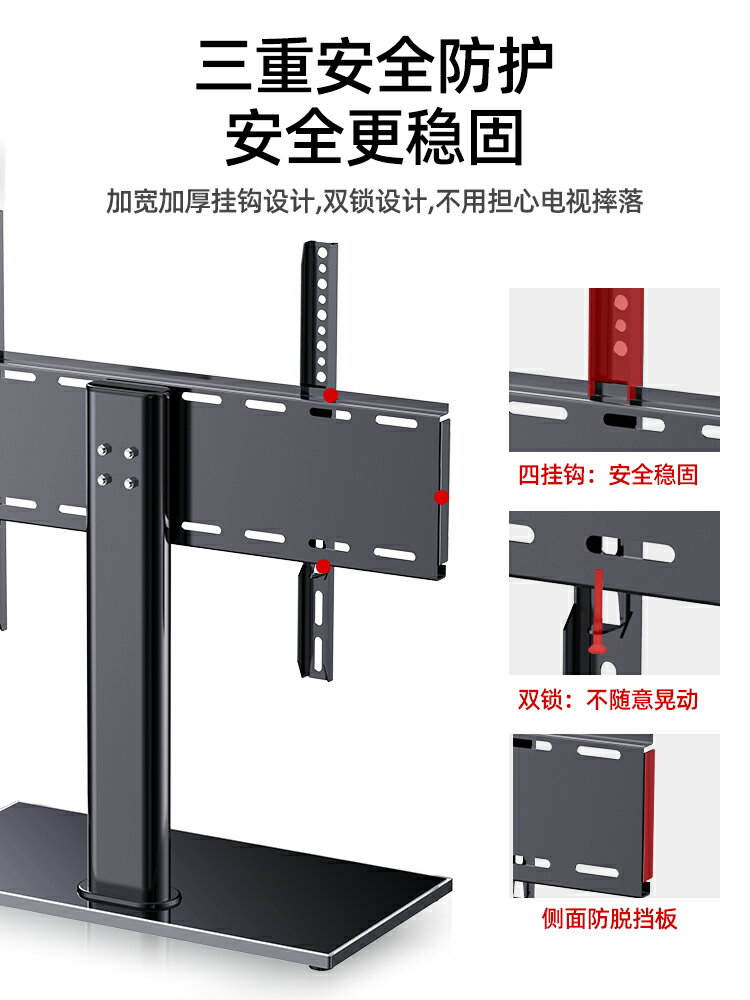 三重安全防护
安全更稳固

加宽加厚挂钩设计,双锁设计,不用担心电视摔落

四挂钩：安全稳固

双锁：不随意晃动

侧面防脱挡板