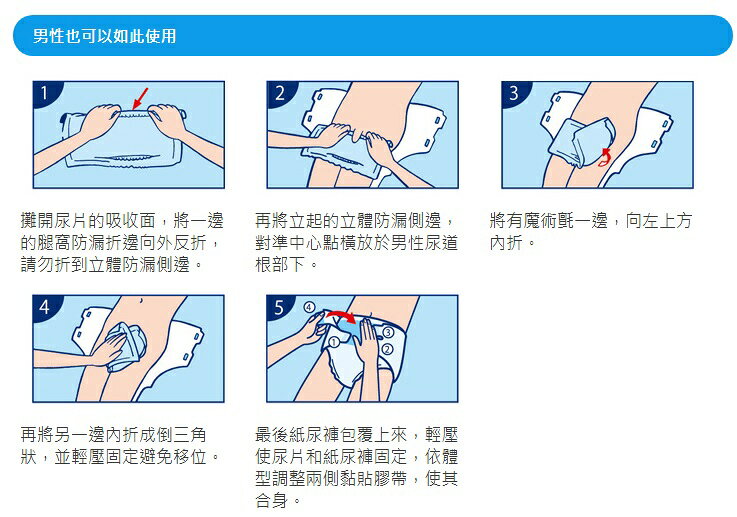 男性也可以如此使用

1

攤開尿片的吸收面，將一邊的腿窩防漏折邊向外反折，請勿折到立體防漏側邊。

2

再將立起的立體防漏側邊，對準中心點橫放於男性尿道根部下。

3

將有魔術氈一邊，向左上方內折。

4

再將另一邊內折成倒三角狀，並輕壓固定避免移位。

5

④ ① ③ ②

最後紙尿褲包覆上來，輕壓使尿片和紙尿褲固定，依體型調整兩側黏貼膠帶，使其合身。