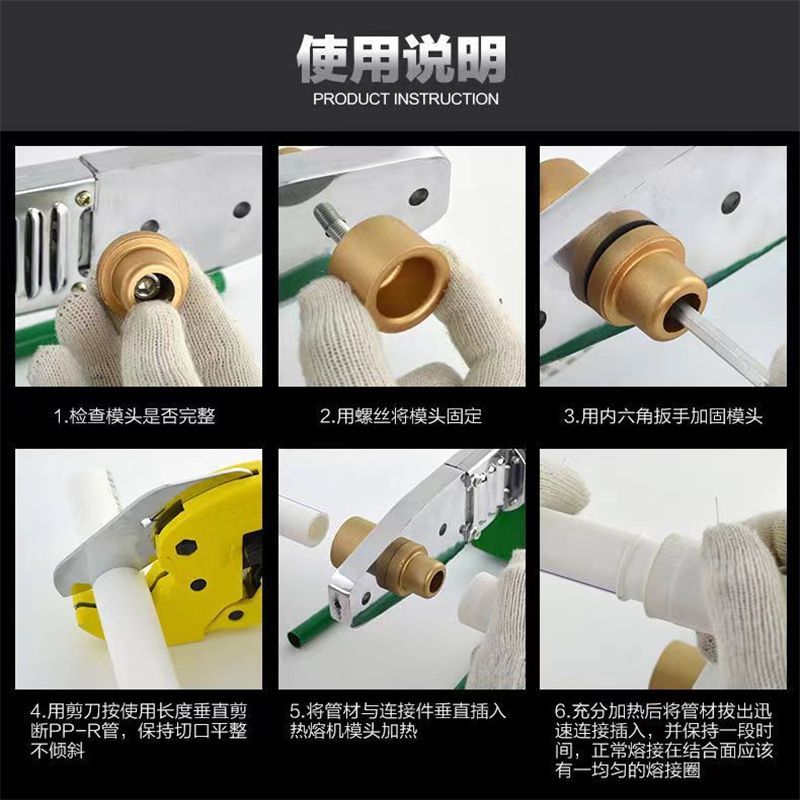 使用说明
PRODUCT INSTRUCTION

1.检查模头是否完整

2.用螺丝将模头固定

3.用内六角扳手加固模头

4.用剪刀按使用长度垂直剪断PP-R管，保持切口平整不倾斜

5.将管材与连接件垂直插入热熔机模头加热

6.充分加热后将管材拔出迅速连接插入，并保持一段时间，正常熔接在结合面应该有一均匀的熔接圈