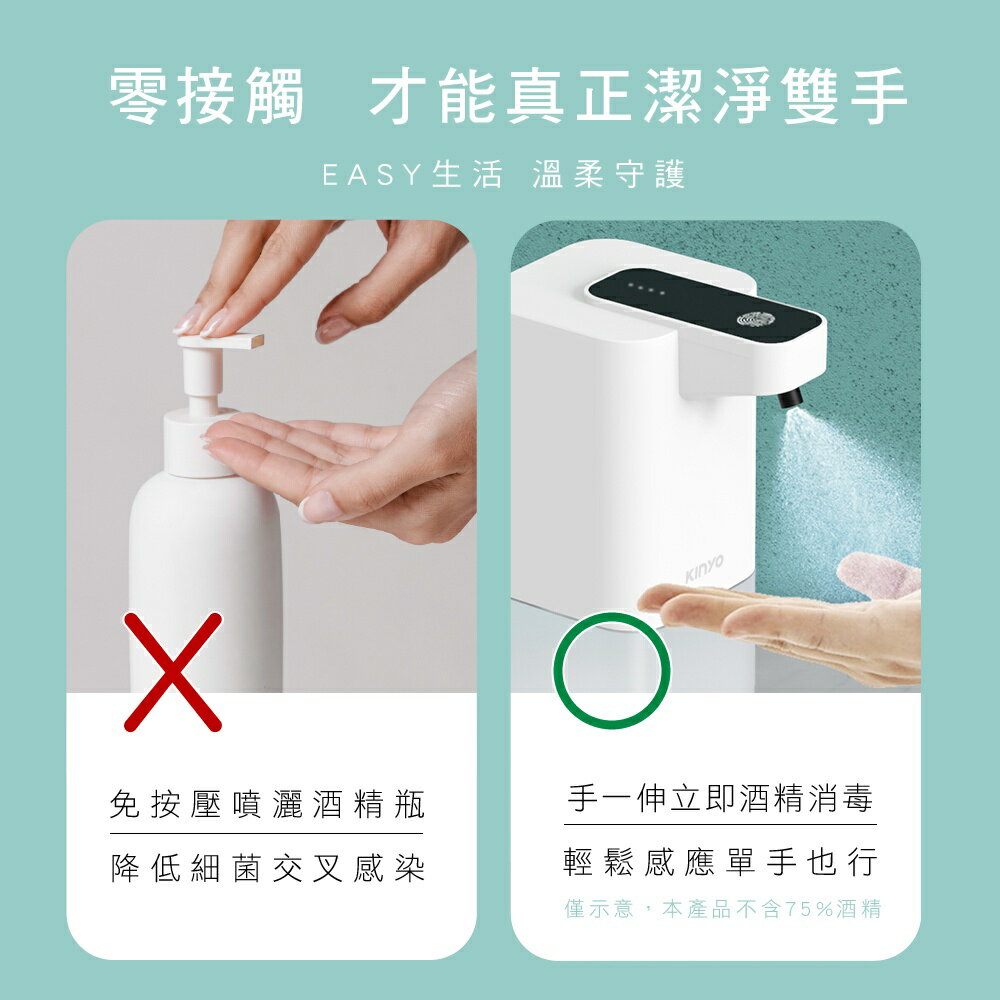 零接觸　才能真正潔淨雙手

EASY生活　溫柔守護

KINYO

免按壓噴灑酒精瓶

降低細菌交叉感染

手一伸立即酒精消毒

輕鬆感應單手也行

僅示意，本產品不含75%酒精