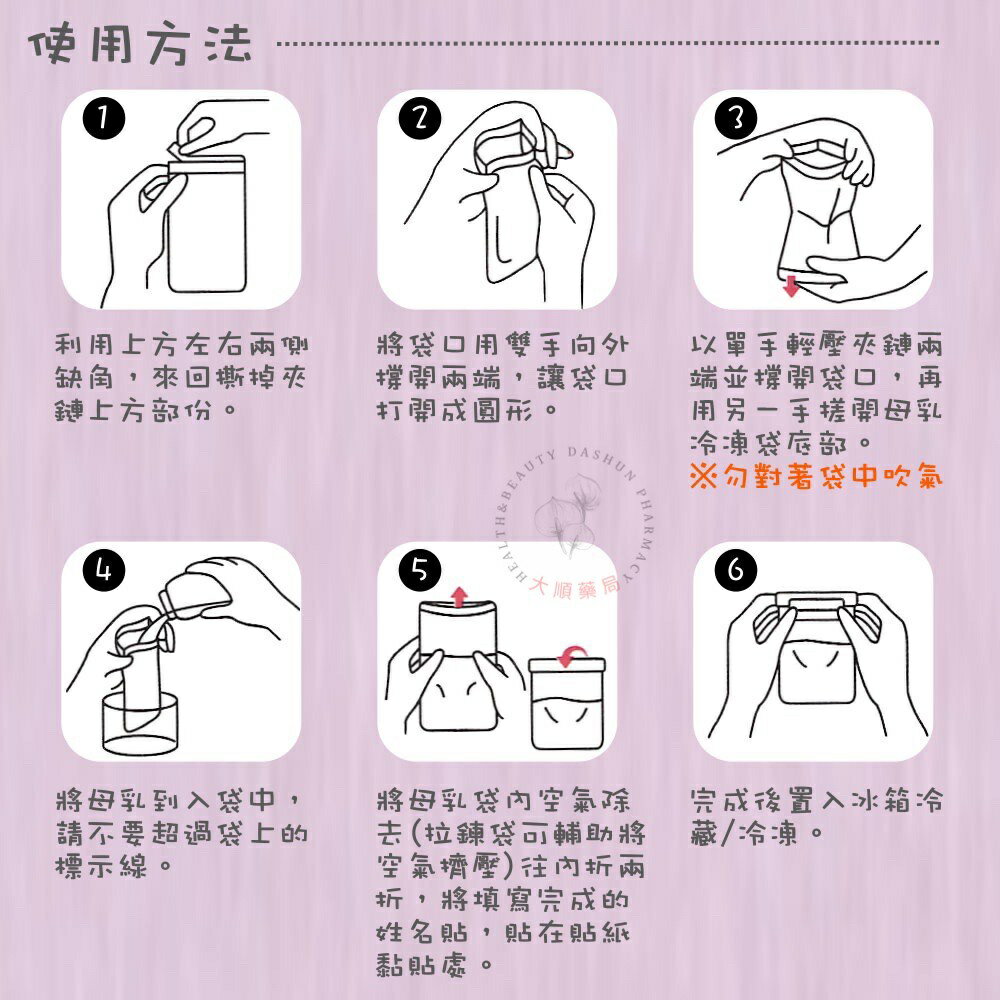 使用方法

1

利用上方左右兩側缺角，來回撕掉夾鏈上方部份。

2

將袋口用雙手向外撐開兩端，讓袋口打開成圓形。

3

以單手輕壓夾鏈兩端並撐開袋口，再用另一手搓開母乳冷凍袋底部。
※勿對著袋中吹氣

HEALTH&BEAUTY DASHUN PHARMACY
大順藥局

4

將母乳到入袋中，請不要超過袋上的標示線。

5

將母乳袋內空氣除去(拉鍊袋可輔助將空氣擠壓)往內折兩折，將填寫完成的姓名貼，貼在貼紙黏貼處。

6

完成後置入冰箱冷藏/冷凍。