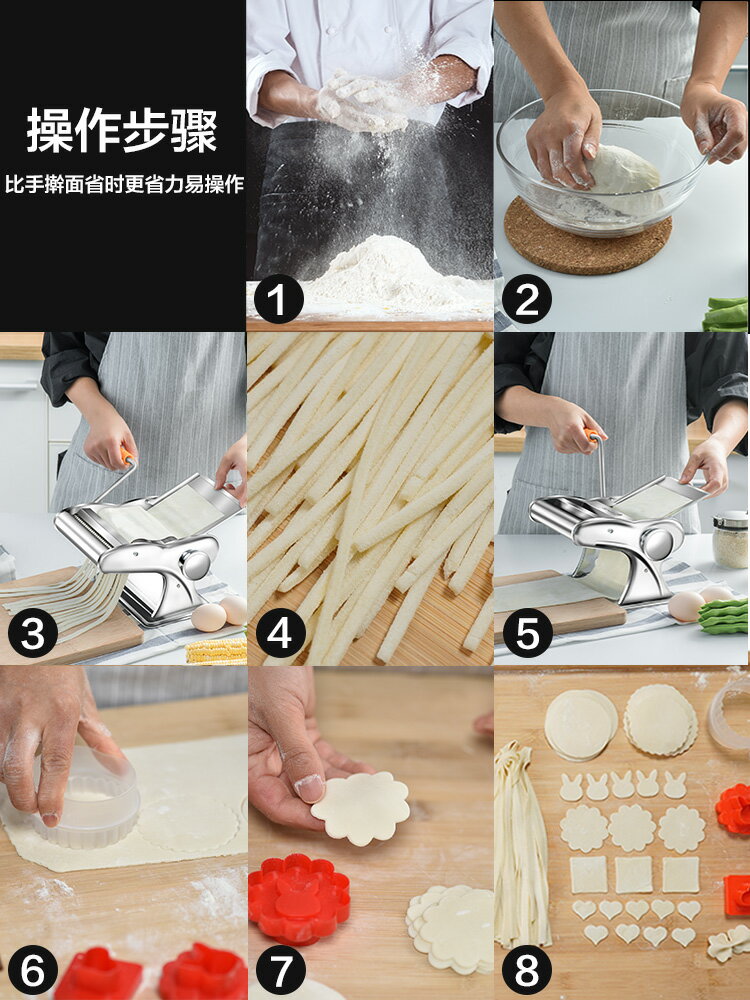 操作步骤

比手擀面省时更省力易操作

1

2

3

4

5

6

7

8