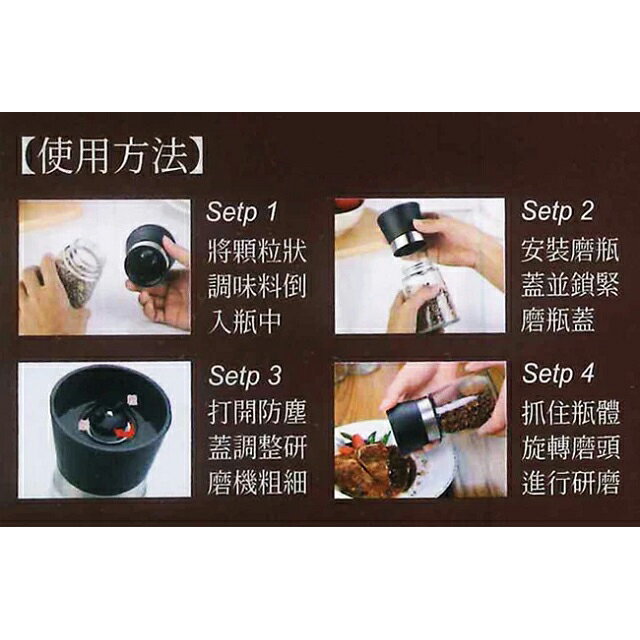 【使用方法】

Setp 1
將顆粒狀調味料倒入瓶中

Setp 2
安裝磨瓶蓋並鎖緊磨瓶蓋

Setp 3
打開防塵蓋調整研磨機粗細

Setp 4
抓住瓶體旋轉磨頭進行研磨