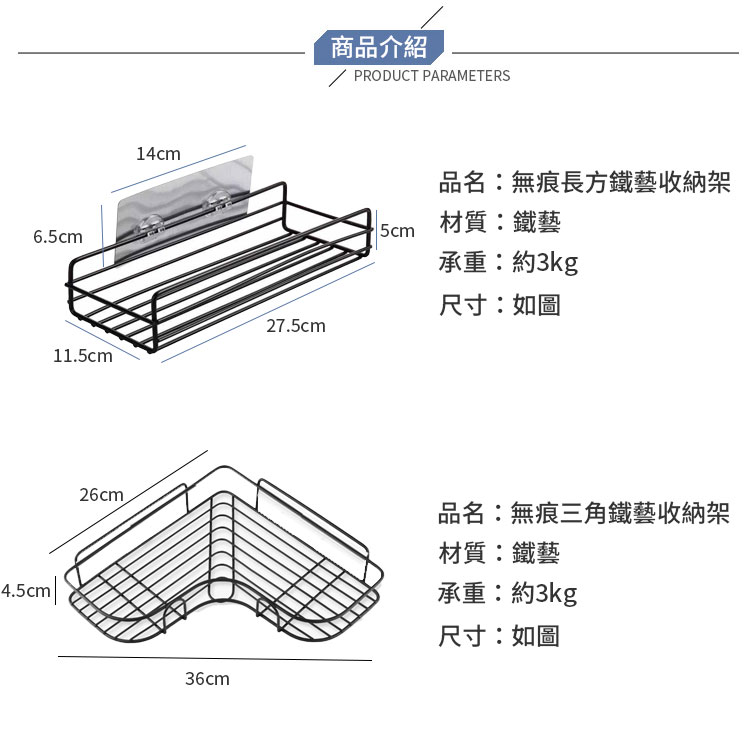 商品介紹
PRODUCT PARAMETERS

14cm
6.5cm
5cm
27.5cm
11.5cm

品名：無痕長方鐵藝收納架
材質：鐵藝
承重：約3kg
尺寸：如圖

26cm
4.5cm
36cm

品名：無痕三角鐵藝收納架
材質：鐵藝
承重：約3kg
尺寸：如圖