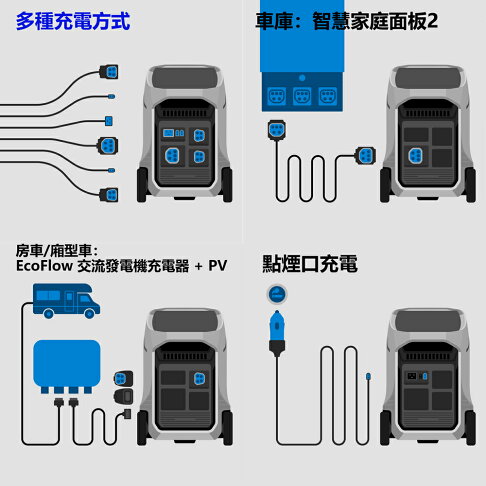 多種充電方式

車庫：智慧家庭面板2

房車/廂型車：
EcoFlow 交流發電機充電器 + PV

點煙口充電