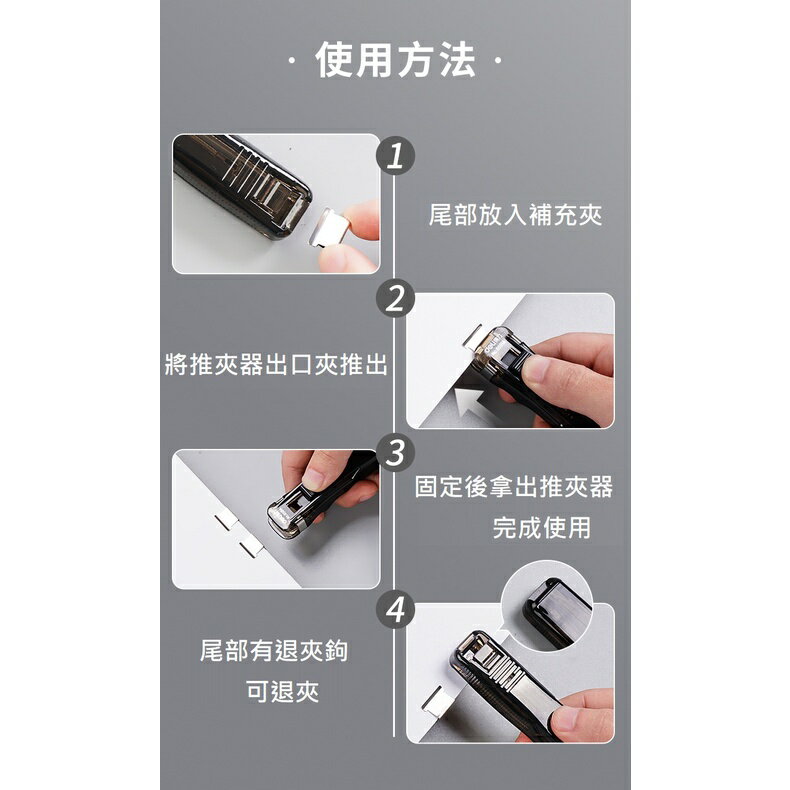 · 使用方法 ·

1

尾部放入補充夾

2

將推夾器出口夾推出

3

固定後拿出推夾器 完成使用

4

尾部有退夾鉤 可退夾