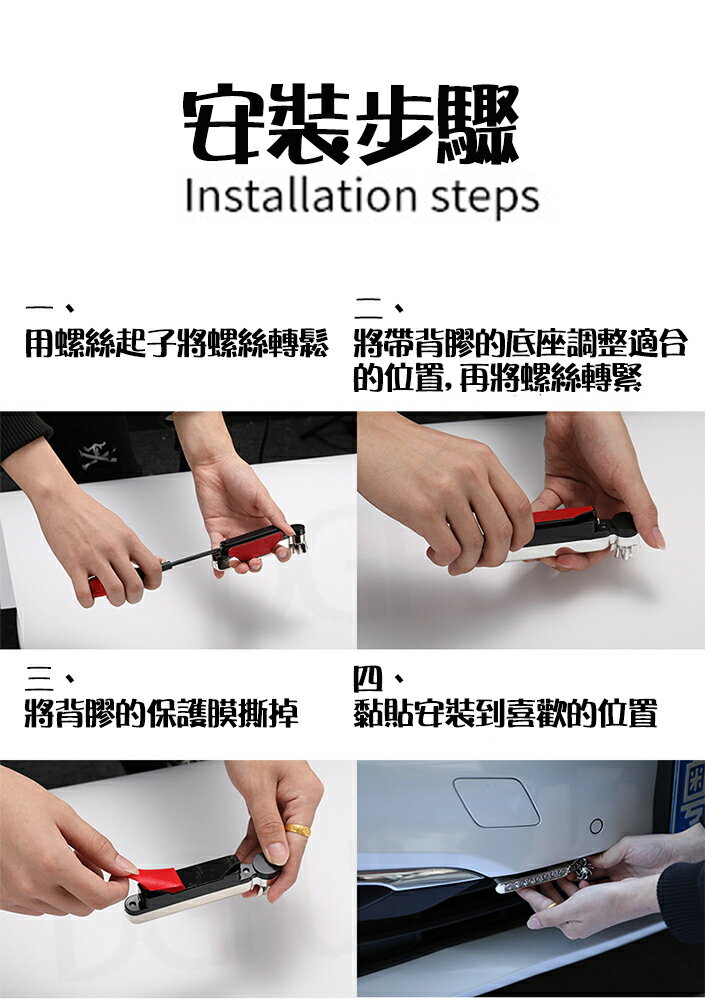 安裝步驟
Installation steps

一、
用螺絲起子將螺絲轉鬆

二、
將帶背膠的底座調整適合的位置，再將螺絲轉緊

三、
將背膠的保護膜撕掉

四、
黏貼安裝到喜歡的位置