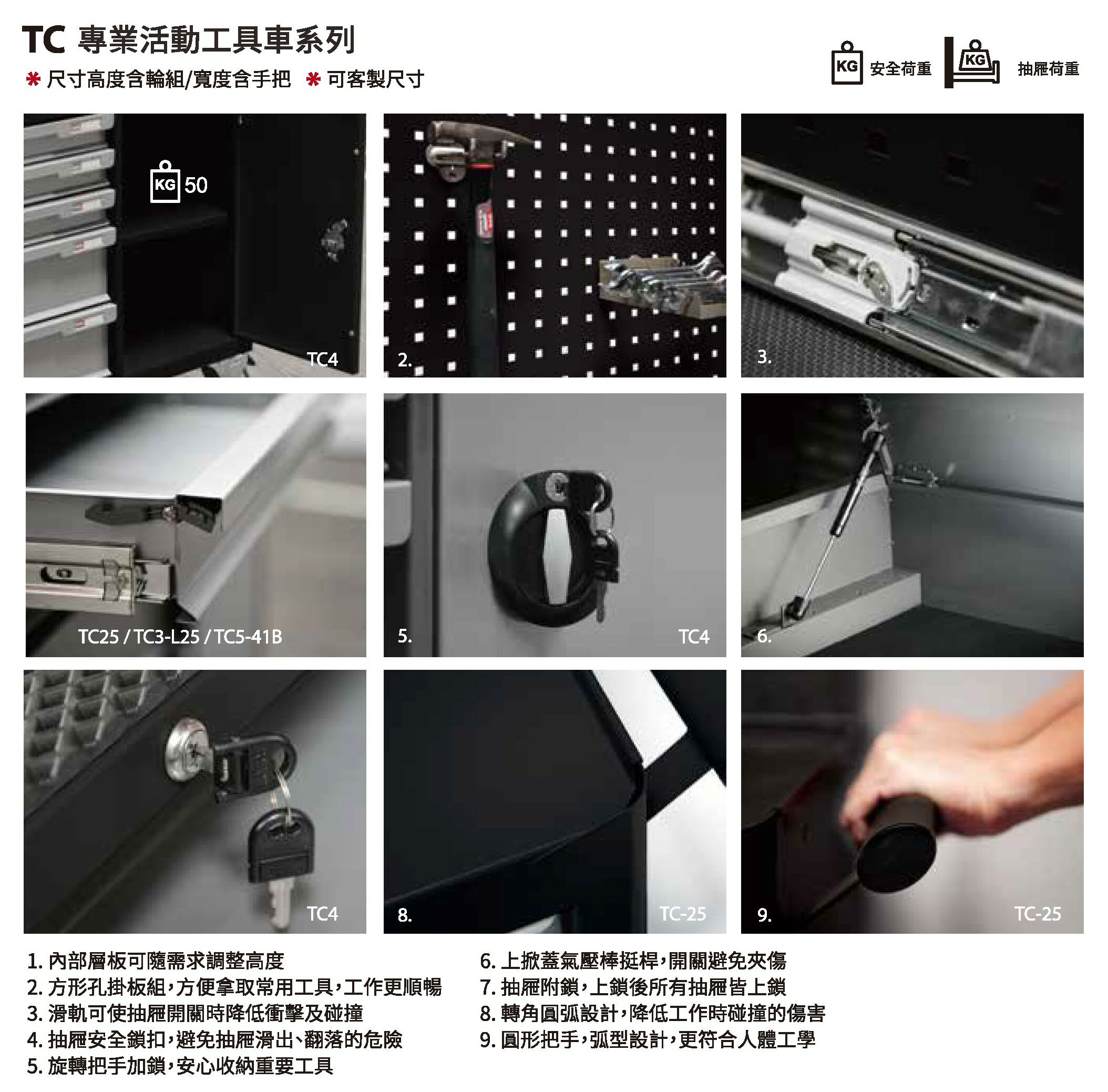 TC 專業活動工具車系列

✱ 尺寸高度含輪組/寬度含手把 ✱ 可客製尺寸

KG 安全荷重 KG 抽屜荷重

KG 50

TC4

2.

3.

TC25 / TC3-L25 / TC5-41B

5.

TC4

6.

TC4

8.

TC-25

9.

TC-25

1. 內部層板可隨需求調整高度
2. 方形孔掛板組，方便拿取常用工具，工作更順暢
3. 滑軌可使抽屜開關時降低衝擊及碰撞
4. 抽屜安全鎖扣，避免抽屜滑出、翻落的危險
5. 旋轉把手加鎖，安心收納重要工具

6. 上掀蓋氣壓棒挺桿，開關避免夾傷
7. 抽屜附鎖，上鎖後所有抽屜皆上鎖
8. 轉角圓弧設計，降低工作時碰撞的傷害
9. 圓形把手，弧型設計，更符合人體工學