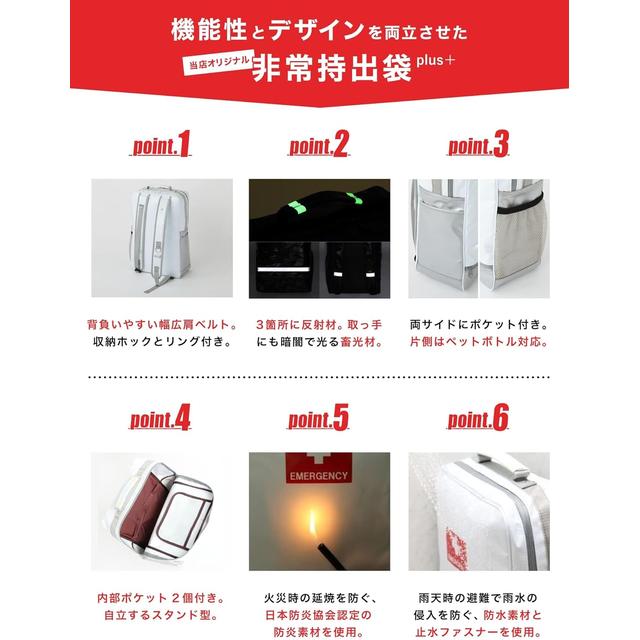 機能性とデザインを両立させた
当店オリジナル 非常持出袋 plus+

point.1

背負いやすい幅広肩ベルト。収納ホックとリング付き。

point.2

3箇所に反射材。取っ手にも暗闇で光る蓄光材。

point.3

両サイドにポケット付き。片側はペットボトル対応。

point.4

内部ポケット２個付き。自立するスタンド型。

point.5

EMERGENCY

火災時の延焼を防ぐ、日本防炎協会認定の防炎素材を使用。

point.6

雨天時の避難で雨水の侵入を防ぐ、防水素材と止水ファスナーを使用。