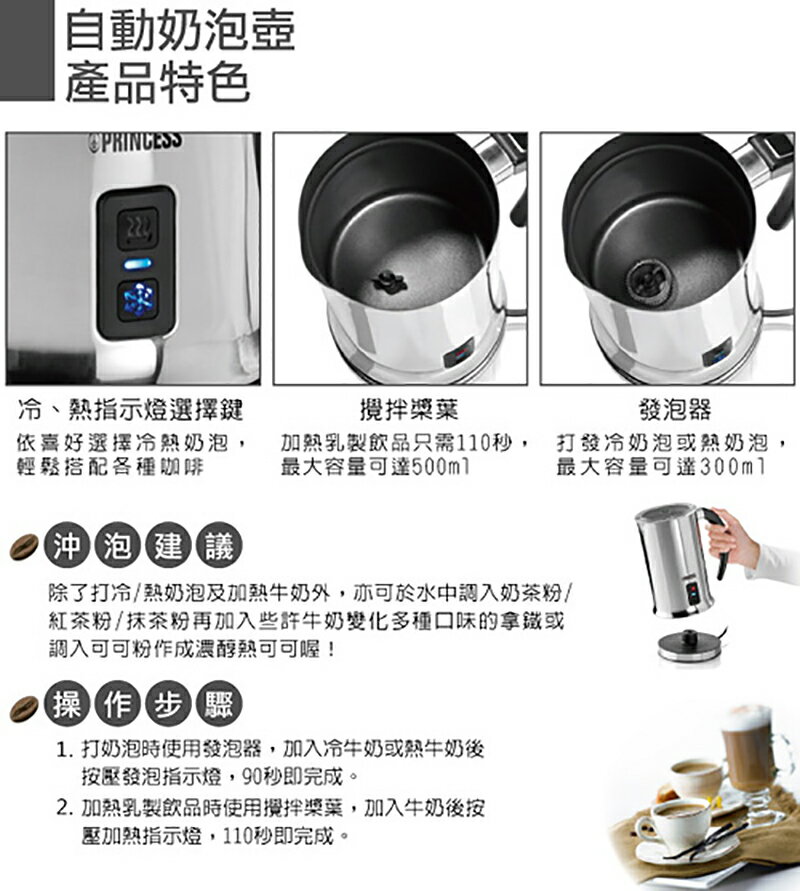 自動奶泡壺
產品特色

PRINCESS

冷、熱指示燈選擇鍵
依喜好選擇冷熱奶泡，輕鬆搭配各種咖啡

攪拌槳葉
加熱乳製飲品只需110秒，最大容量可達500ml

發泡器
打發冷奶泡或熱奶泡，最大容量可達300ml

沖泡建議

除了打冷/熱奶泡及加熱牛奶外，亦可於水中調入奶茶粉/紅茶粉/抹茶粉再加入些許牛奶變化多種口味的拿鐵或調入可可粉作成濃醇熱可可喔！

操作步驟

1. 打奶泡時使用發泡器，加入冷牛奶或熱牛奶後按壓發泡指示燈，90秒即完成。
2. 加熱乳製飲品時使用攪拌槳葉，加入牛奶後按壓加熱指示燈，110秒即完成。