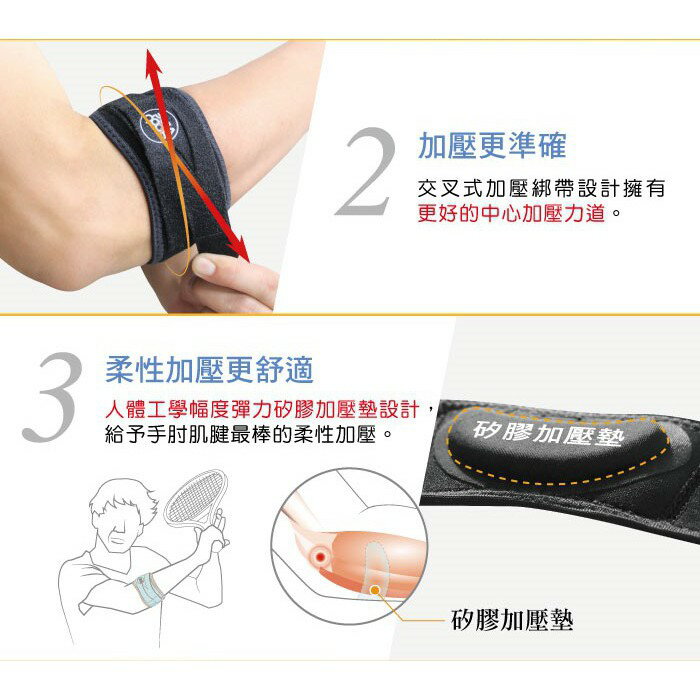 2

加壓更準確

交叉式加壓綁帶設計擁有更好的中心加壓力道。

3

柔性加壓更舒適

人體工學幅度彈力矽膠加壓墊設計，給予手肘肌腱最棒的柔性加壓。

矽膠加壓墊

矽膠加壓墊