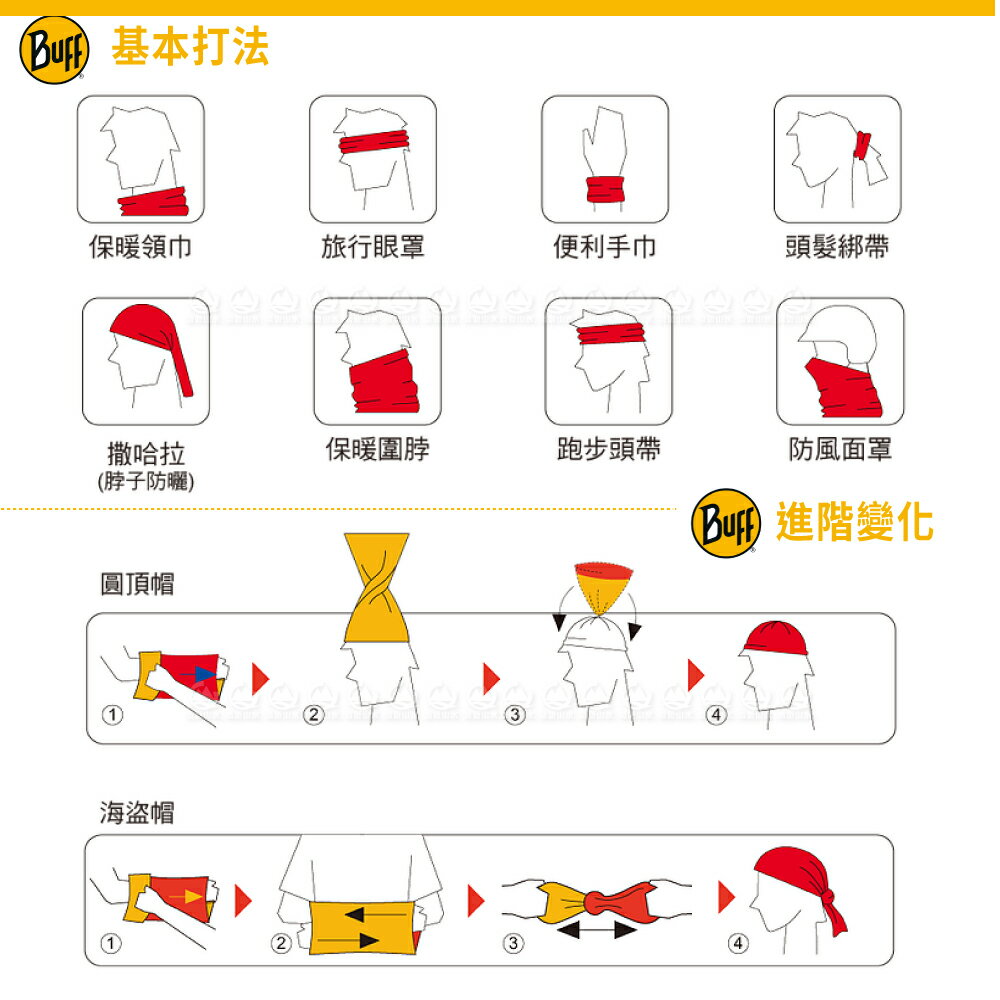 Buff 基本打法

保暖領巾
旅行眼罩
便利手巾
頭髮綁帶

撒哈拉
(脖子防曬)
保暖圍脖
跑步頭帶
防風面罩

Buff 進階變化

圓頂帽

①
②
③
④

海盜帽

①
②
③
④