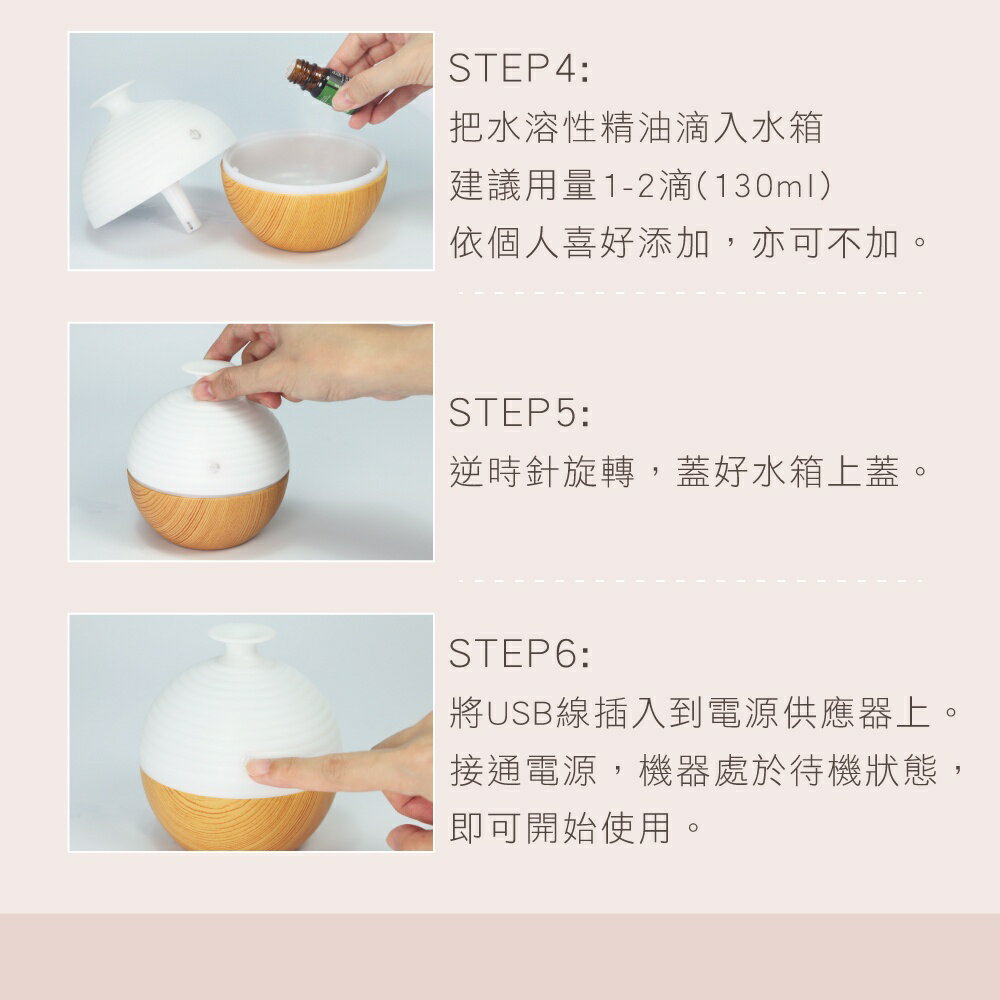 STEP4:
把水溶性精油滴入水箱
建議用量1-2滴(130ml)
依個人喜好添加，亦可不加。

STEP5:
逆時針旋轉，蓋好水箱上蓋。

STEP6:
將USB線插入到電源供應器上。
接通電源，機器處於待機狀態，
即可開始使用。