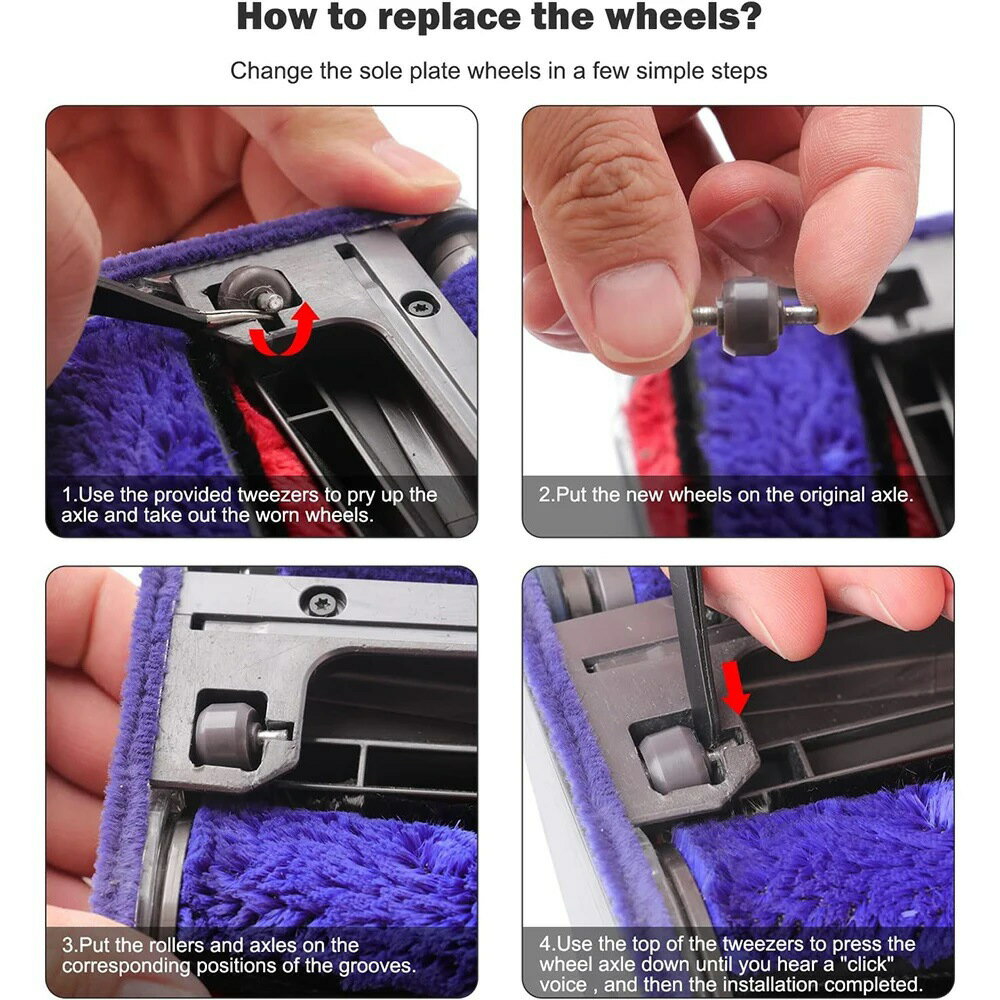 How to replace the wheels?

Change the sole plate wheels in a few simple steps

1.Use the provided tweezers to pry up the axle and take out the worn wheels.

2.Put the new wheels on the original axle.

3.Put the rollers and axles on the corresponding positions of the grooves.

4.Use the top of the tweezers to press the wheel axle down until you hear a "click" voice , and then the installation completed.