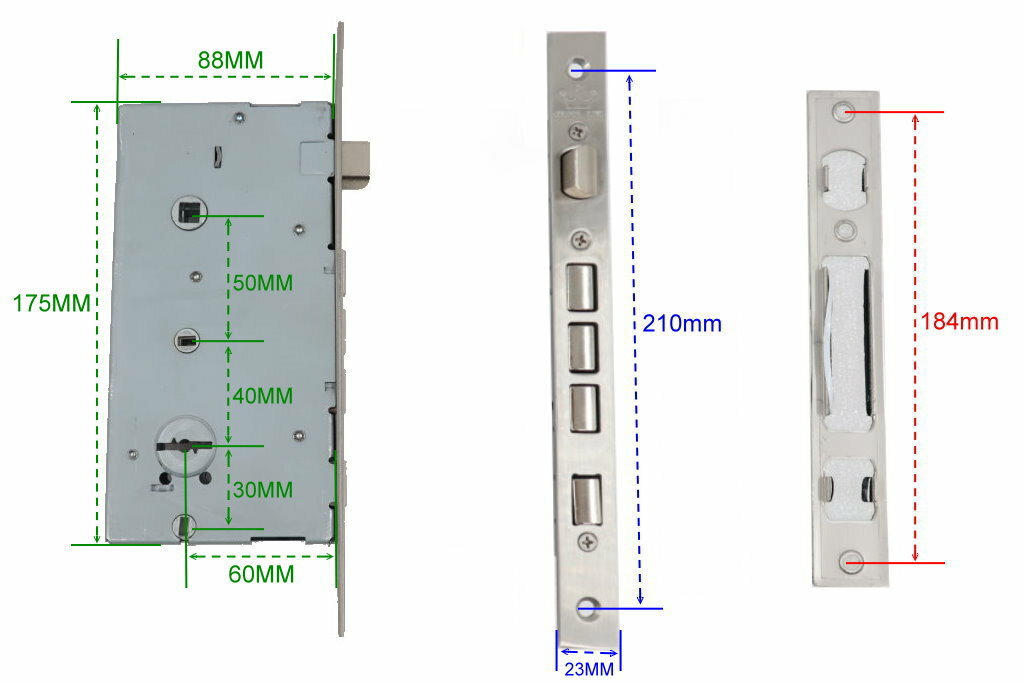 88MM
175MM
50MM
40MM
30MM
60MM
210mm
23MM
184mm