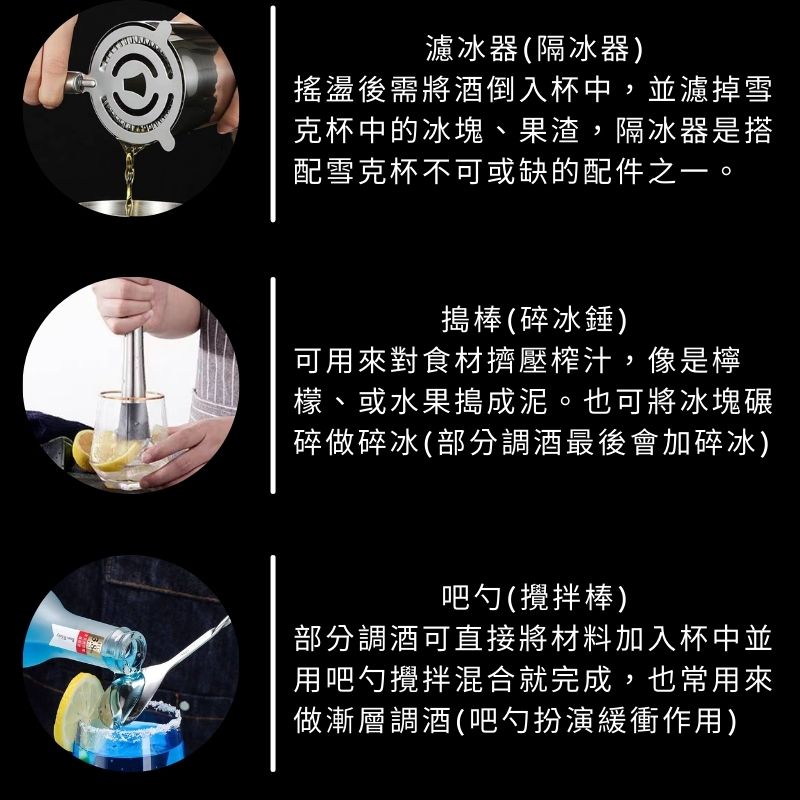 濾冰器(隔冰器)
搖盪後需將酒倒入杯中，並濾掉雪克杯中的冰塊、果渣，隔冰器是搭配雪克杯不可或缺的配件之一。

搗棒(碎冰錘)
可用來對食材擠壓榨汁，像是檸檬、或水果搗成泥。也可將冰塊碾碎做碎冰(部分調酒最後會加碎冰)

吧勺(攪拌棒)
部分調酒可直接將材料加入杯中並用吧勺攪拌混合就完成，也常用來做漸層調酒(吧勺扮演緩衝作用)