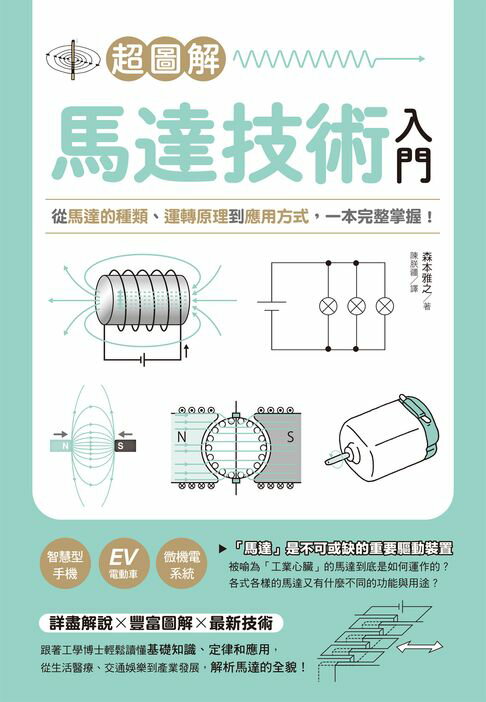 超圖解

馬達技術入門

從馬達的種類、運轉原理到應用方式，一本完整掌握！

森本雅之／著
陳朕疆／譯

N
S
N
S

智慧型手機
EV 電動車
微機電系統

▶「馬達」是不可或缺的重要驅動裝置
被喻為「工業心臟」的馬達到底是如何運作的？
各式各樣的馬達又有什麼不同的功能與用途？

詳盡解說×豐富圖解×最新技術

跟著工學博士輕鬆讀懂基礎知識、定律和應用，
從生活醫療、交通娛樂到產業發展，解析馬達的全貌！