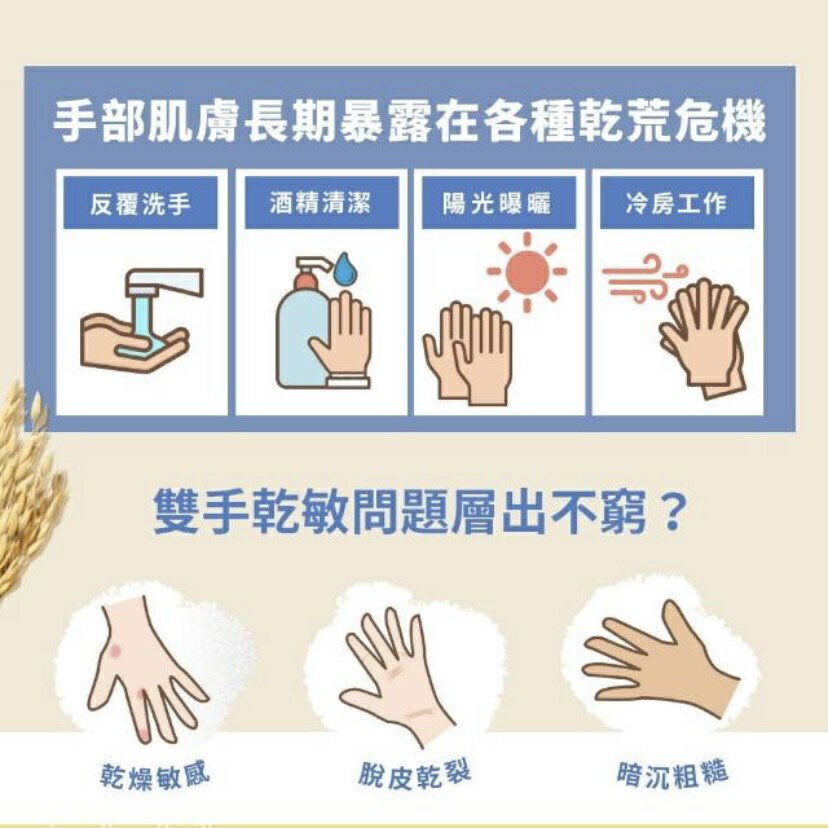 手部肌膚長期暴露在各種乾荒危機

反覆洗手

酒精清潔

陽光曝曬

冷房工作

雙手乾敏問題層出不窮？

乾燥敏感

脫皮乾裂

暗沉粗糙