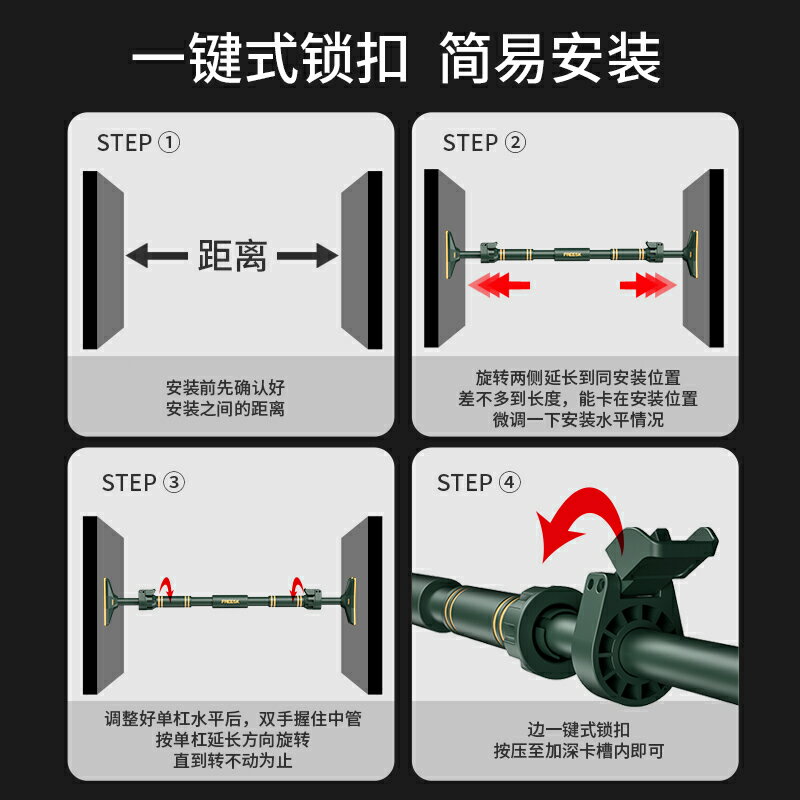 一键式锁扣 简易安装

STEP ①

距离

安装前先确认好
安装之间的距离

STEP ②

FREESA

旋转两侧延长到同安装位置
差不多到长度，能卡在安装位置
微调一下安装水平情况

STEP ③

FREESA

调整好单杠水平后，双手握住中管
按单杠延长方向旋转
直到转不动为止

STEP ④

边一键式锁扣
按压至加深卡槽内即可