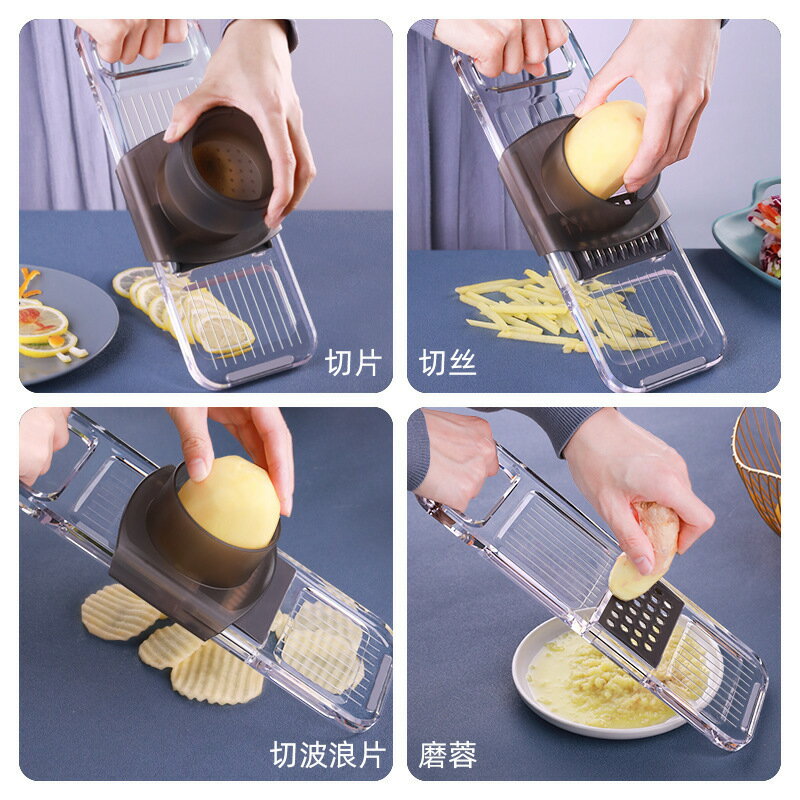 切片

切丝

切波浪片

磨蓉