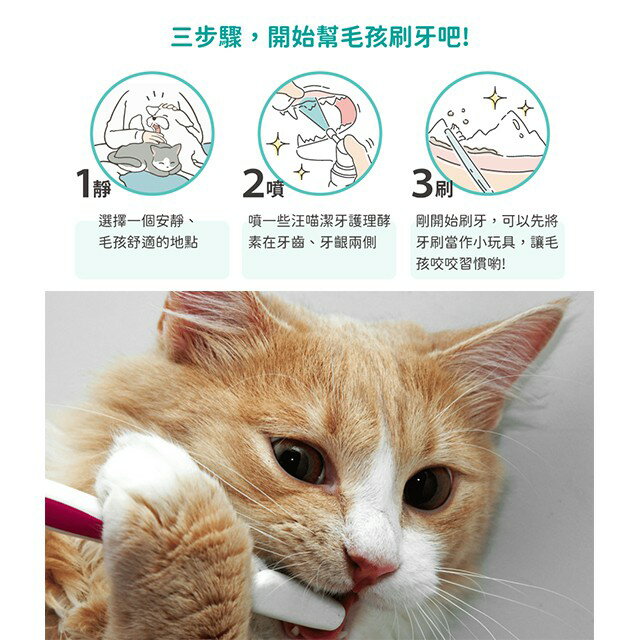 三步驟，開始幫毛孩刷牙吧!

1靜

選擇一個安靜、毛孩舒適的地點

2噴

噴一些汪喵潔牙護理酵素在牙齒、牙齦兩側

3刷

剛開始刷牙，可以先將牙刷當作小玩具，讓毛孩咬咬習慣喲!