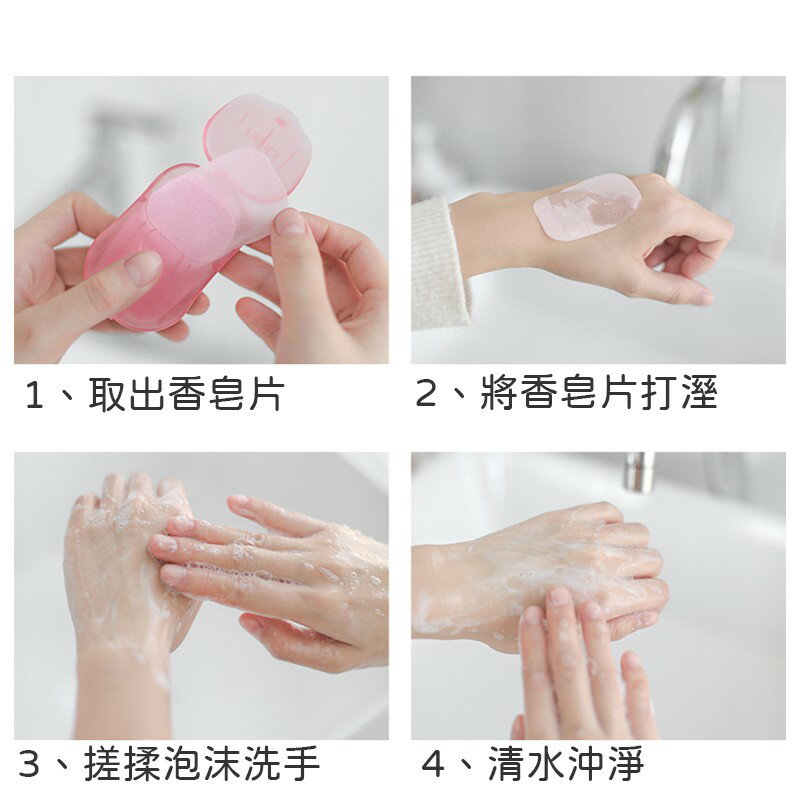 1、取出香皂片

2、將香皂片打溼

3、搓揉泡沫洗手

4、清水沖淨