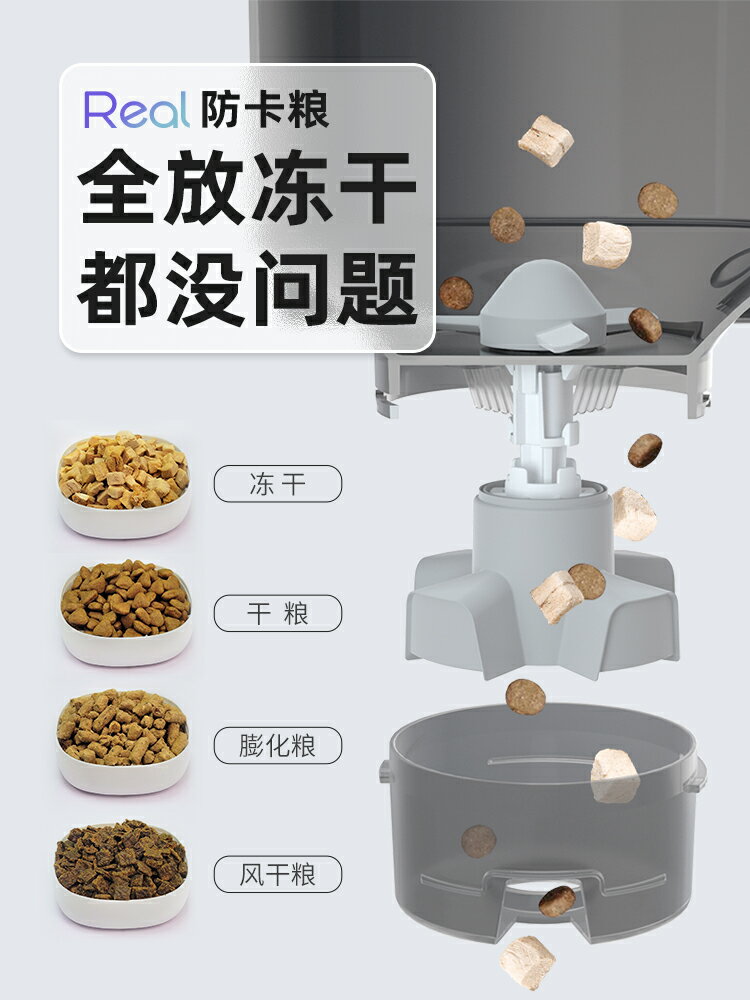 Real 防卡粮
全放冻干
都没问题

冻干

干粮

膨化粮

风干粮