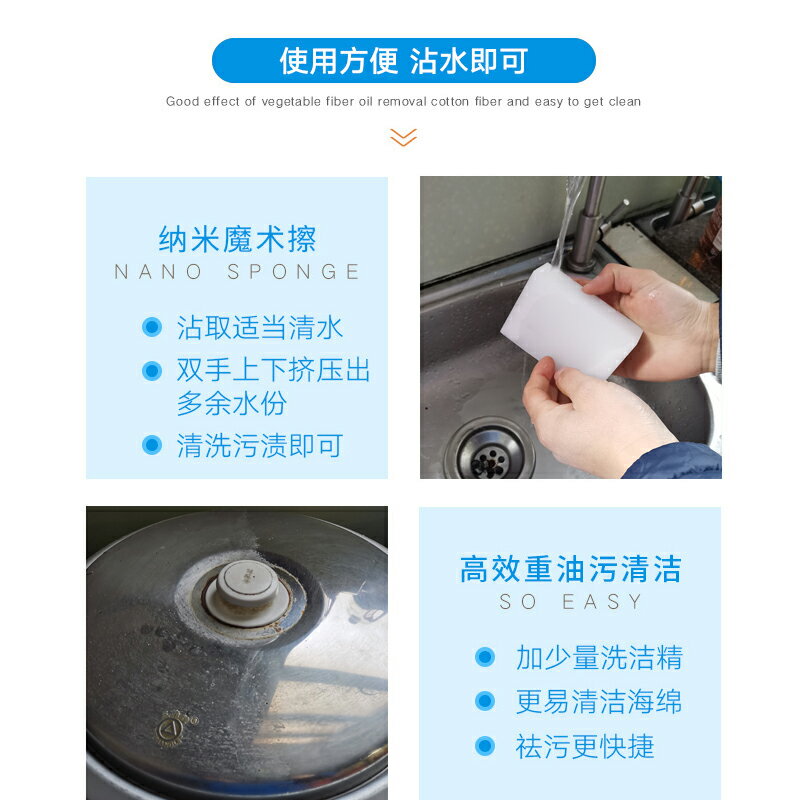 使用方便 沾水即可

Good effect of vegetable fiber oil removal cotton fiber and easy to get clean

纳米魔术擦
NANO SPONGE

沾取适当清水
双手上下挤压出多余水份
清洗污渍即可

高效重油污清洁
SO EASY

加少量洗洁精
更易清洁海绵
祛污更快捷