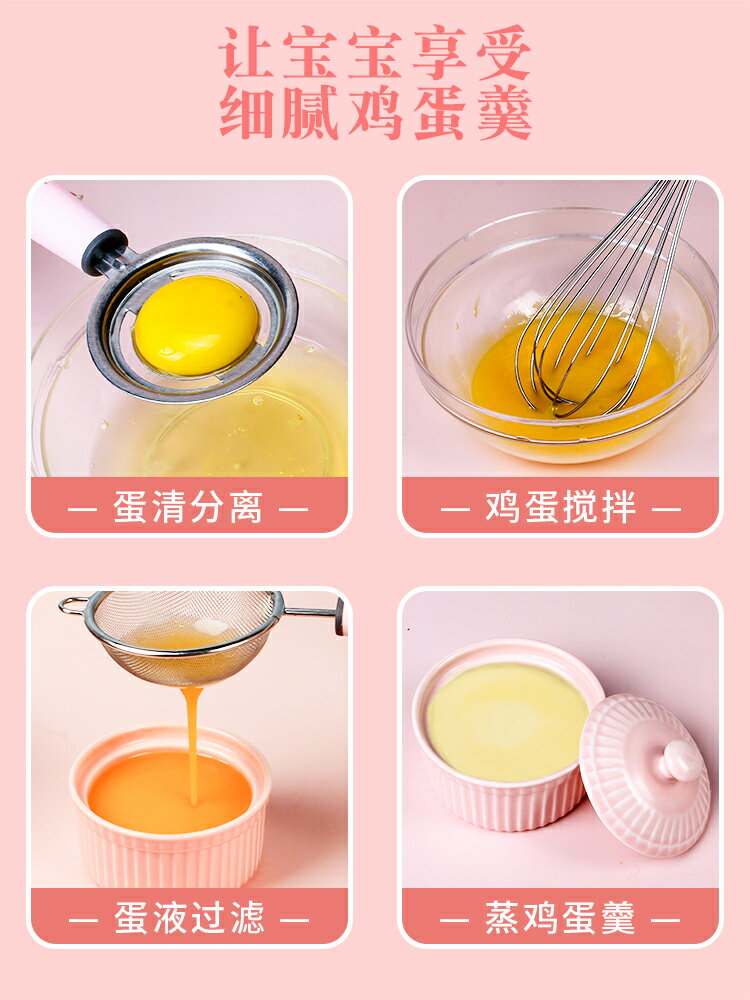 让宝宝享受
细腻鸡蛋羹

— 蛋清分离 —

— 鸡蛋搅拌 —

— 蛋液过滤 —

— 蒸鸡蛋羹 —