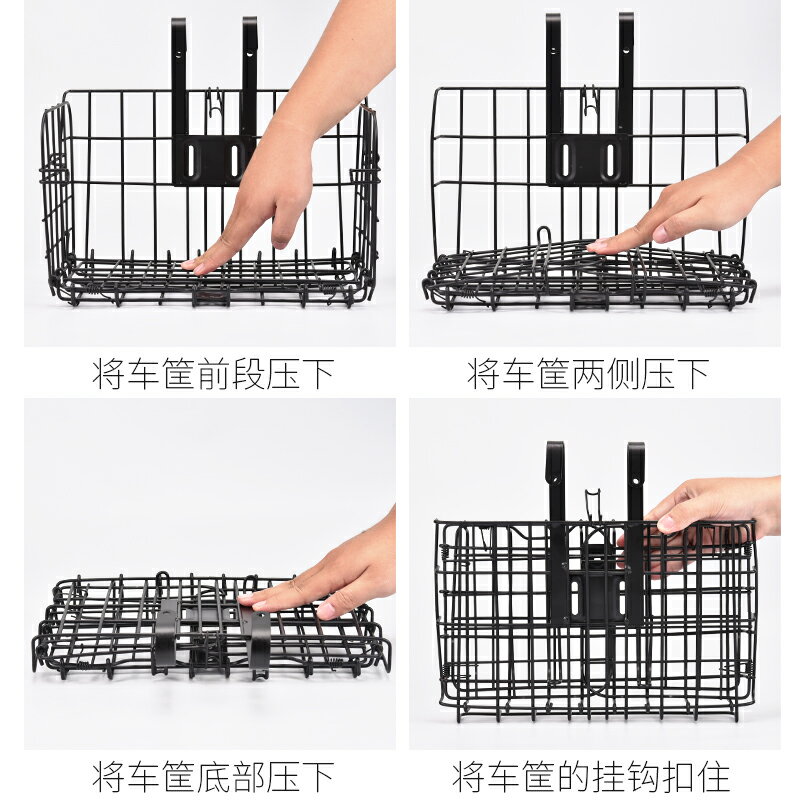 将车筐前段压下

将车筐两侧压下

将车筐底部压下

将车筐的挂钩扣住