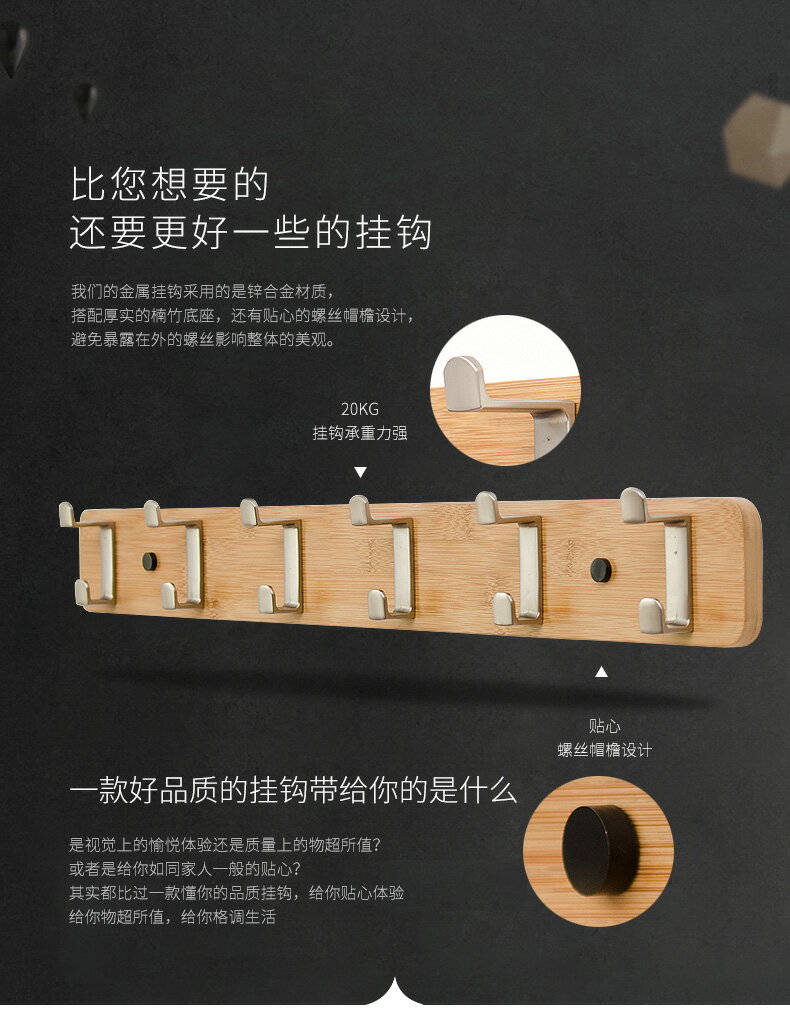 比您想要的
还要更好一些的挂钩

我们的金属挂钩采用的是锌合金材质，
搭配厚实的楠竹底座，还有贴心的螺丝帽檐设计，
避免暴露在外的螺丝影响整体的美观。

20KG
挂钩承重力强

贴心
螺丝帽檐设计

一款好品质的挂钩带给你的是什么

是视觉上的愉悦体验还是质量上的物超所值？
或者是给你如同家人一般的贴心？
其实都比过一款懂你的品质挂钩，给你贴心体验
给你物超所值，给你格调生活