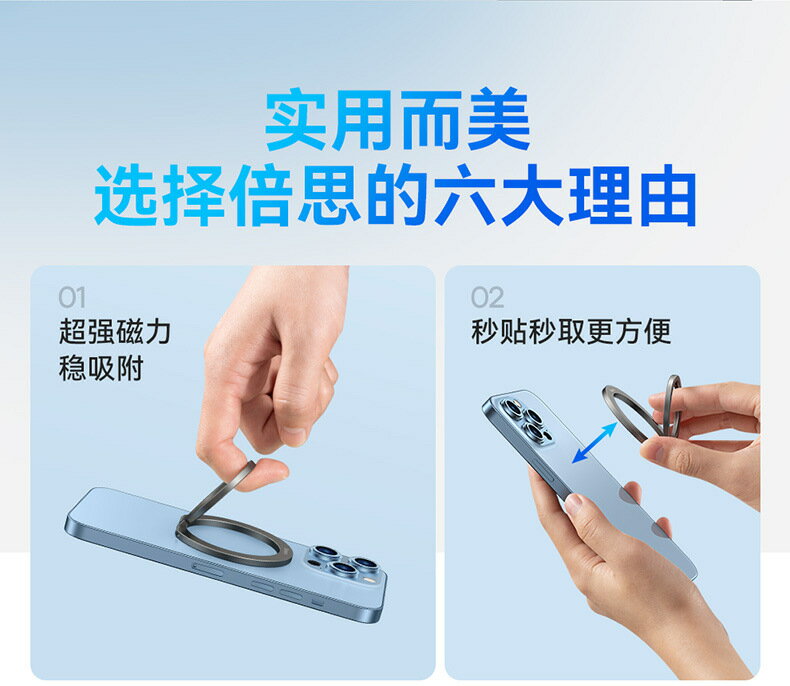 实用而美
选择倍思的六大理由

01
超强磁力
稳吸附

02
秒贴秒取更方便