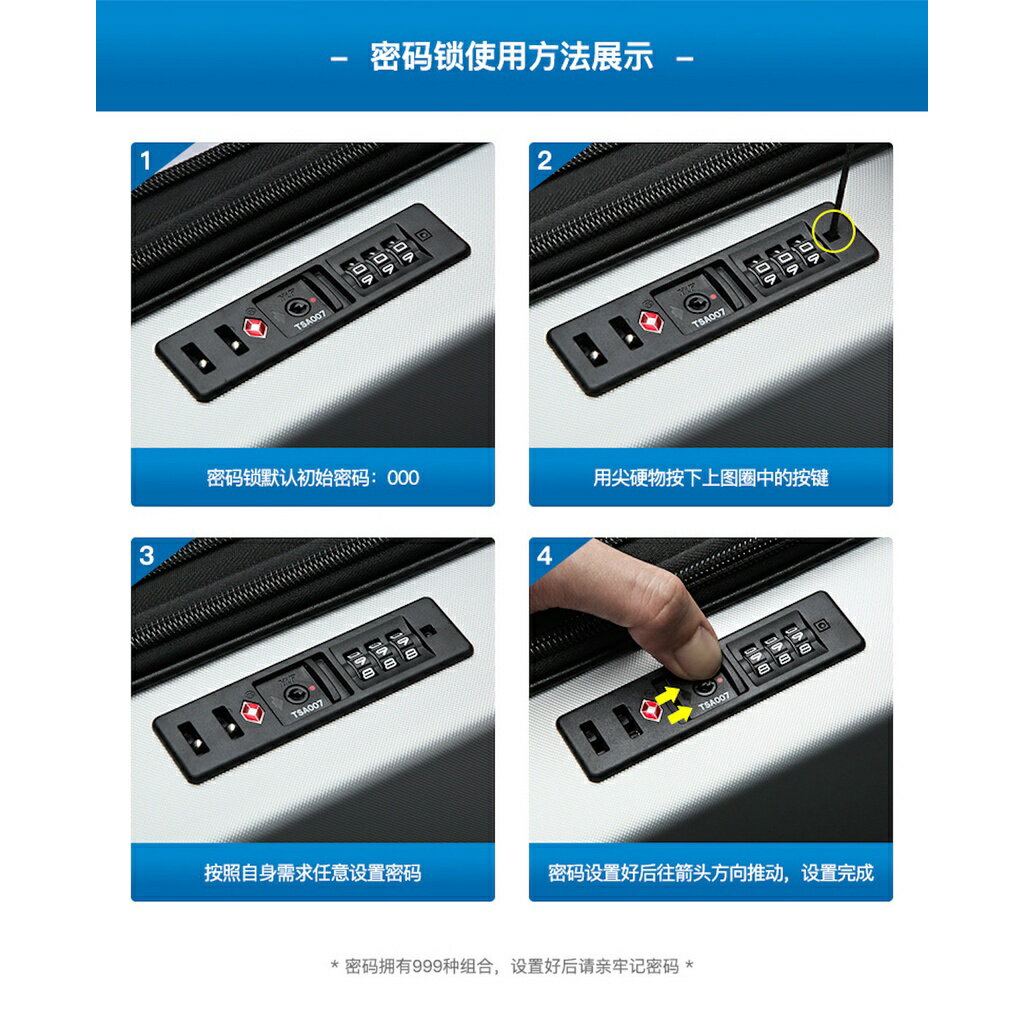 – 密码锁使用方法展示 –

1

TSA007

密码锁默认初始密码：000

2

TSA007

用尖硬物按下上图圈中的按键

3

TSA007

按照自身需求任意设置密码

4

TSA007

密码设置好后往箭头方向推动，设置完成

* 密码拥有999种组合，设置好后请亲牢记密码 *