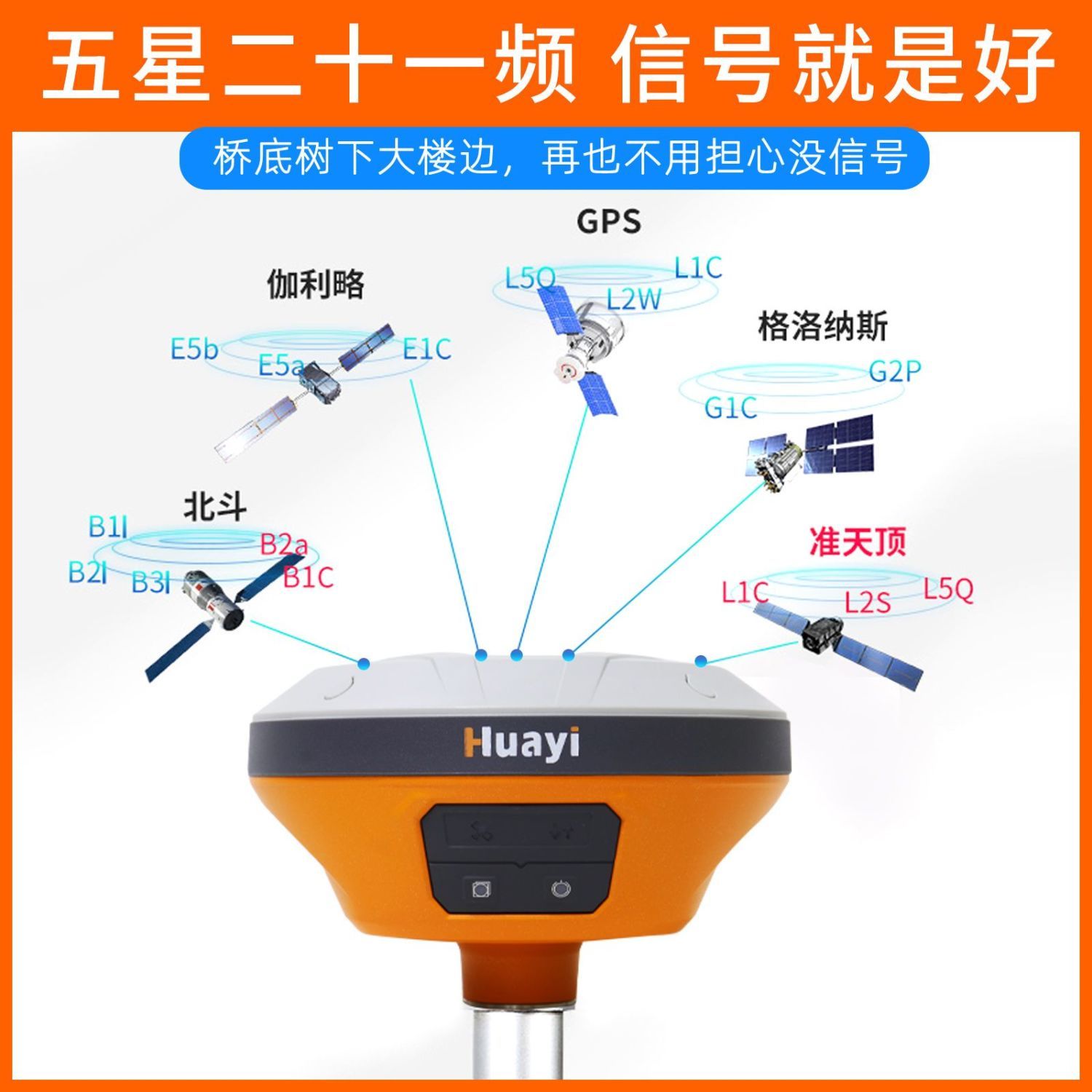 五星二十一频 信号就是好

桥底树下大楼边，再也不用担心没信号

GPS
L5Q L1C L2W

伽利略
E5b E5a E1C

格洛纳斯
G2P G1C

北斗
B1I B2a B2I B3I B1C

准天顶
L1C L2S L5Q

Huayi