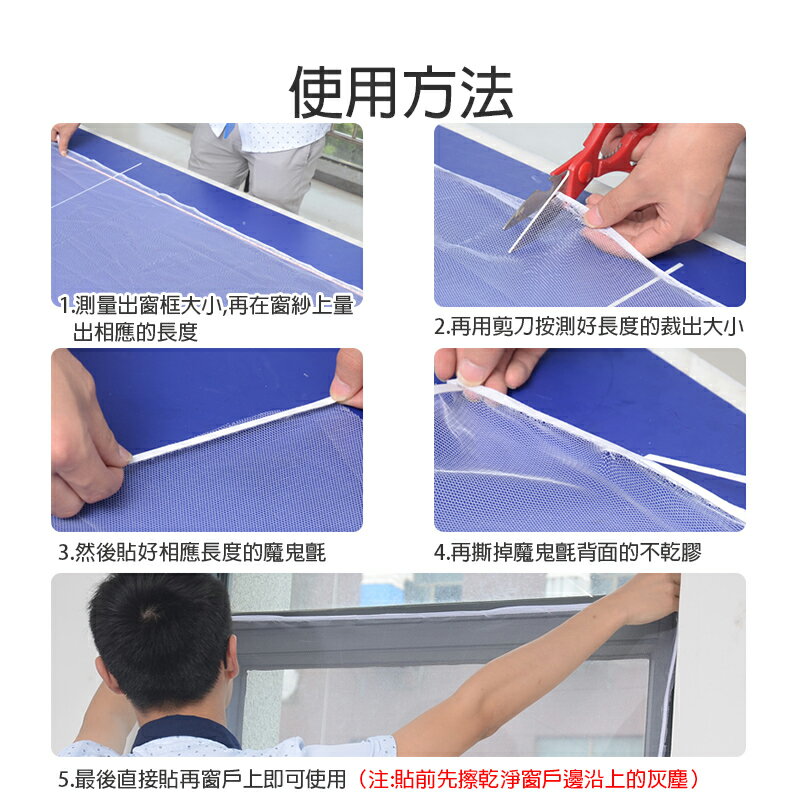 使用方法

1.測量出窗框大小,再在窗紗上量出相應的長度

2.再用剪刀按測好長度的裁出大小

3.然後貼好相應長度的魔鬼氈

4.再撕掉魔鬼氈背面的不乾膠

5.最後直接貼再窗戶上即可使用（注:貼前先擦乾淨窗戶邊沿上的灰塵）